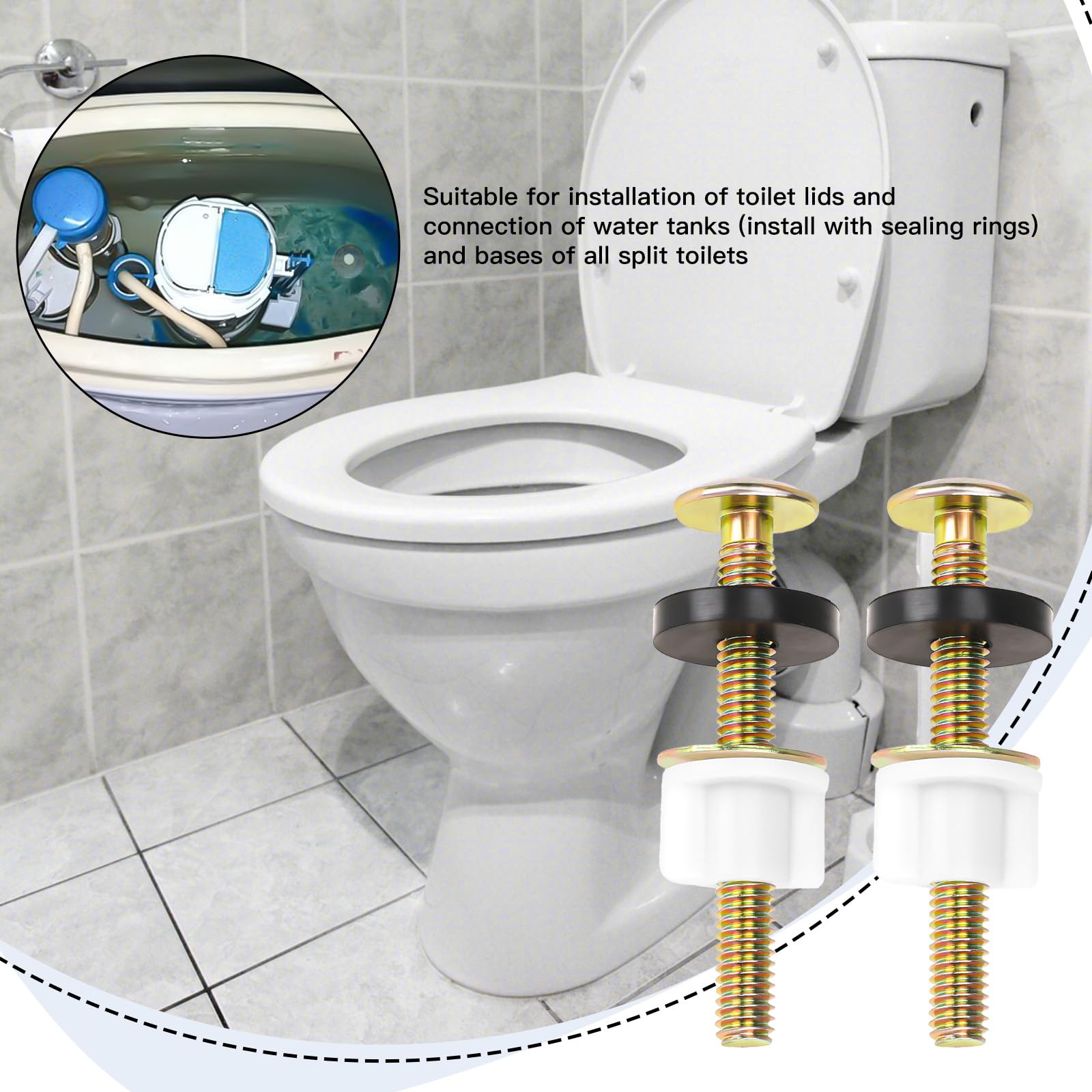 Suitable for installation of toilet lids and connection of water tanks (install with sealing rings) and bases of all split toilets