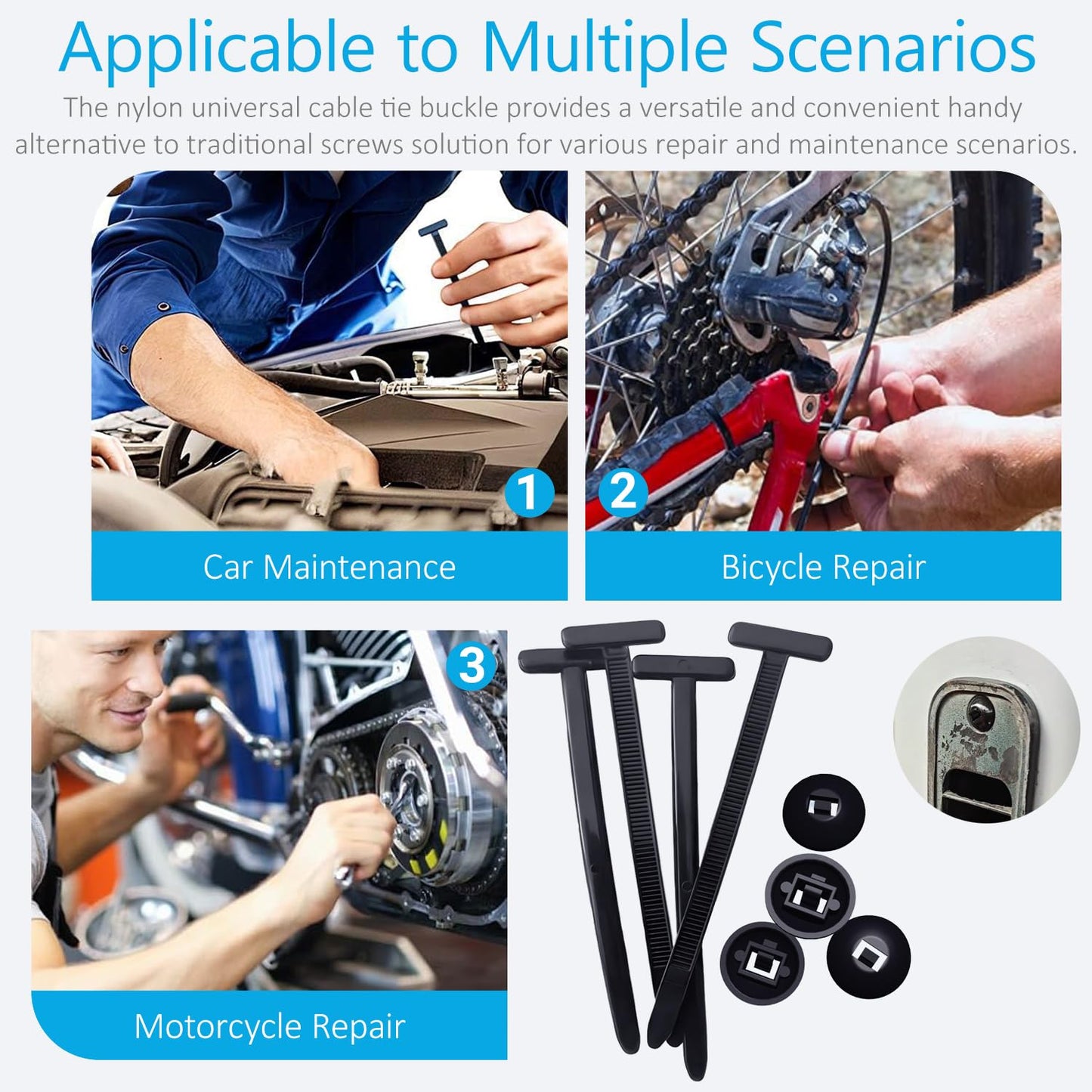 Applicable to Multiple Scenarios

The nylon universal cable tie buckle provides a versatile and convenient handy alternative to traditional screws solution for various repair and maintenance scenarios.

1

Car Maintenance

2

Bicycle Repair

3

Motorcycle Repair