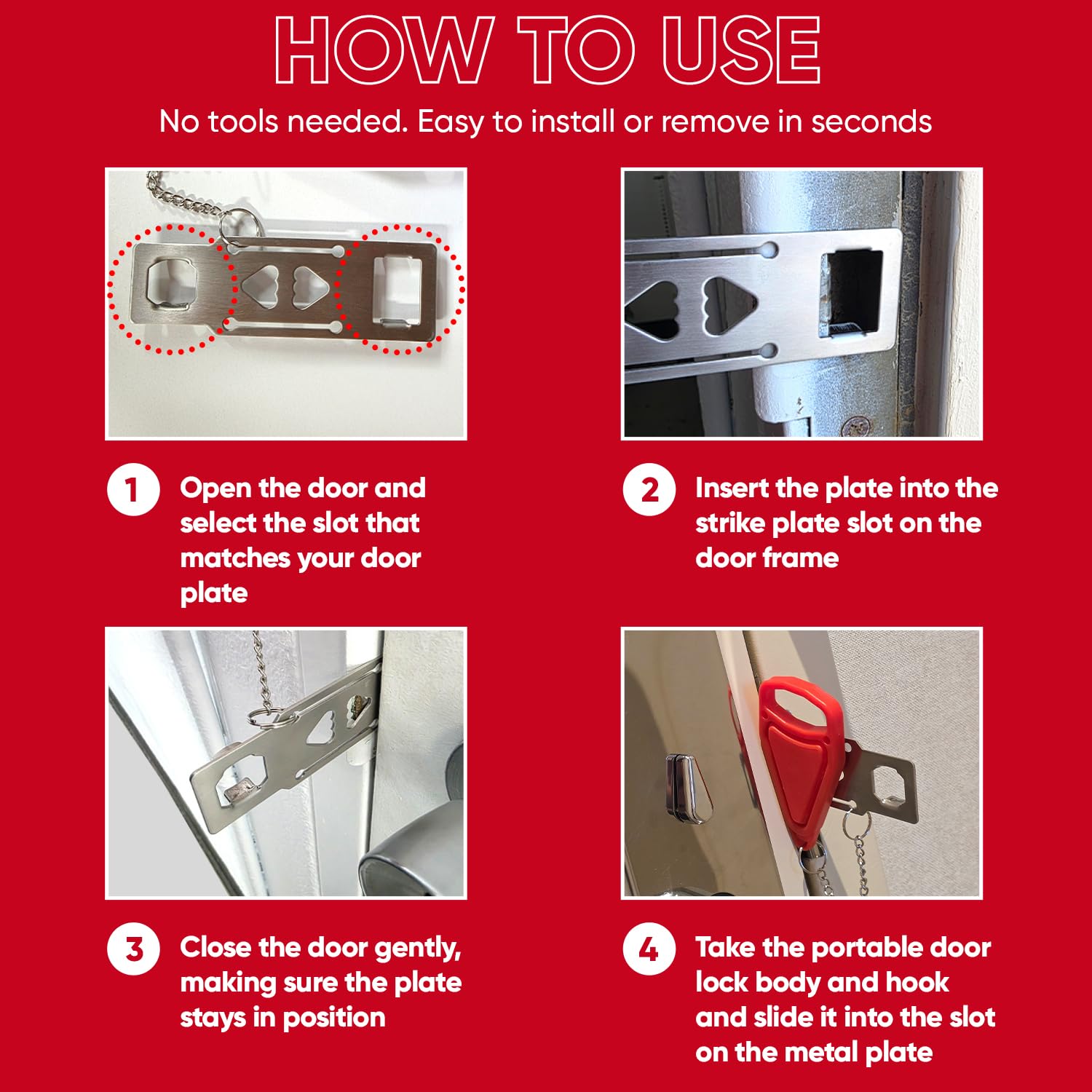 HOW TO USE

No tools needed. Easy to install or remove in seconds

1 Open the door and select the slot that matches your door plate

2 Insert the plate into the strike plate slot on the door frame

3 Close the door gently, making sure the plate stays in position

4 Take the portable door lock body and hook and slide it into the slot on the metal plate