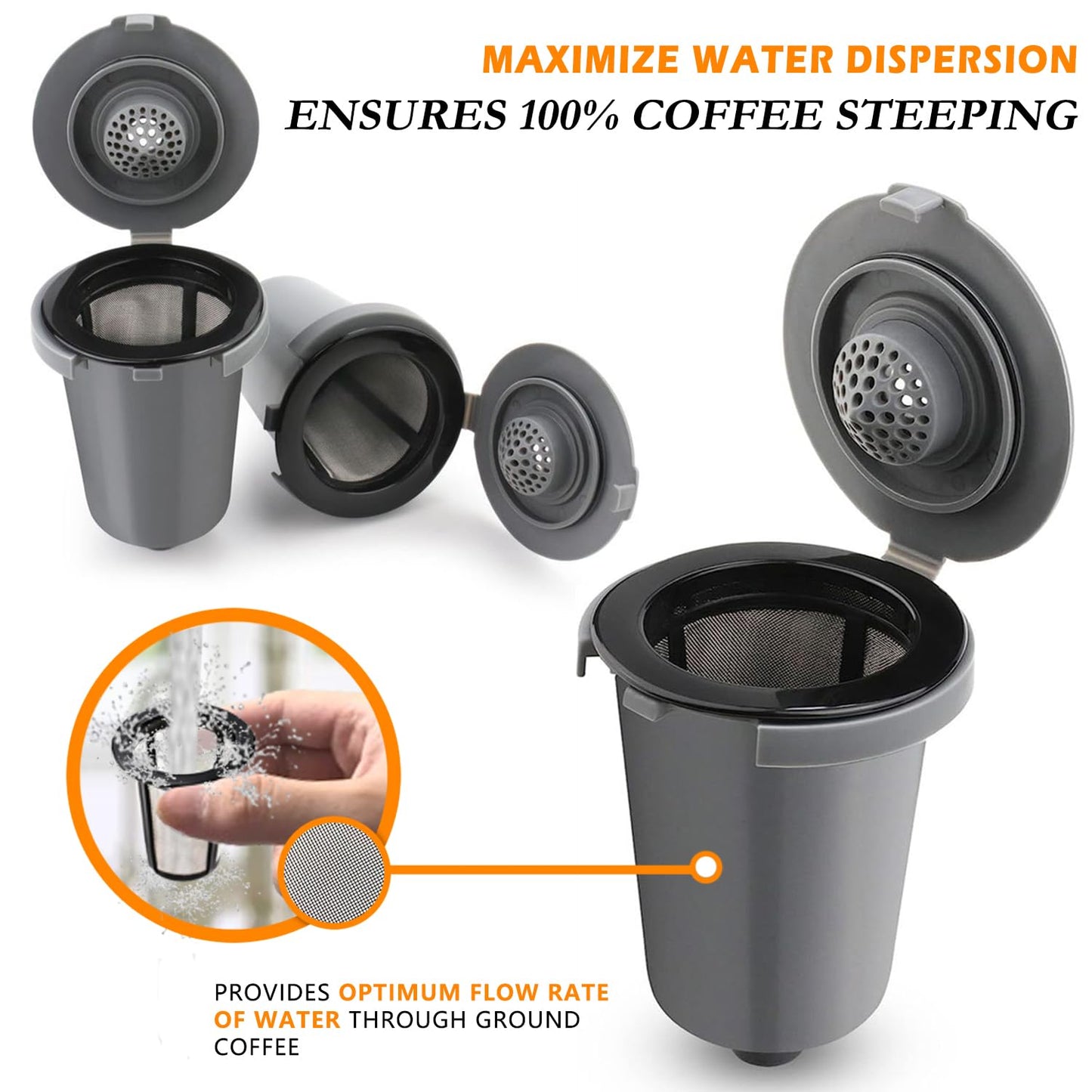 MAXIMIZE WATER DISPERSION
ENSURES 100% COFFEE STEEPING

PROVIDES OPTIMUM FLOW RATE OF WATER THROUGH GROUND COFFEE