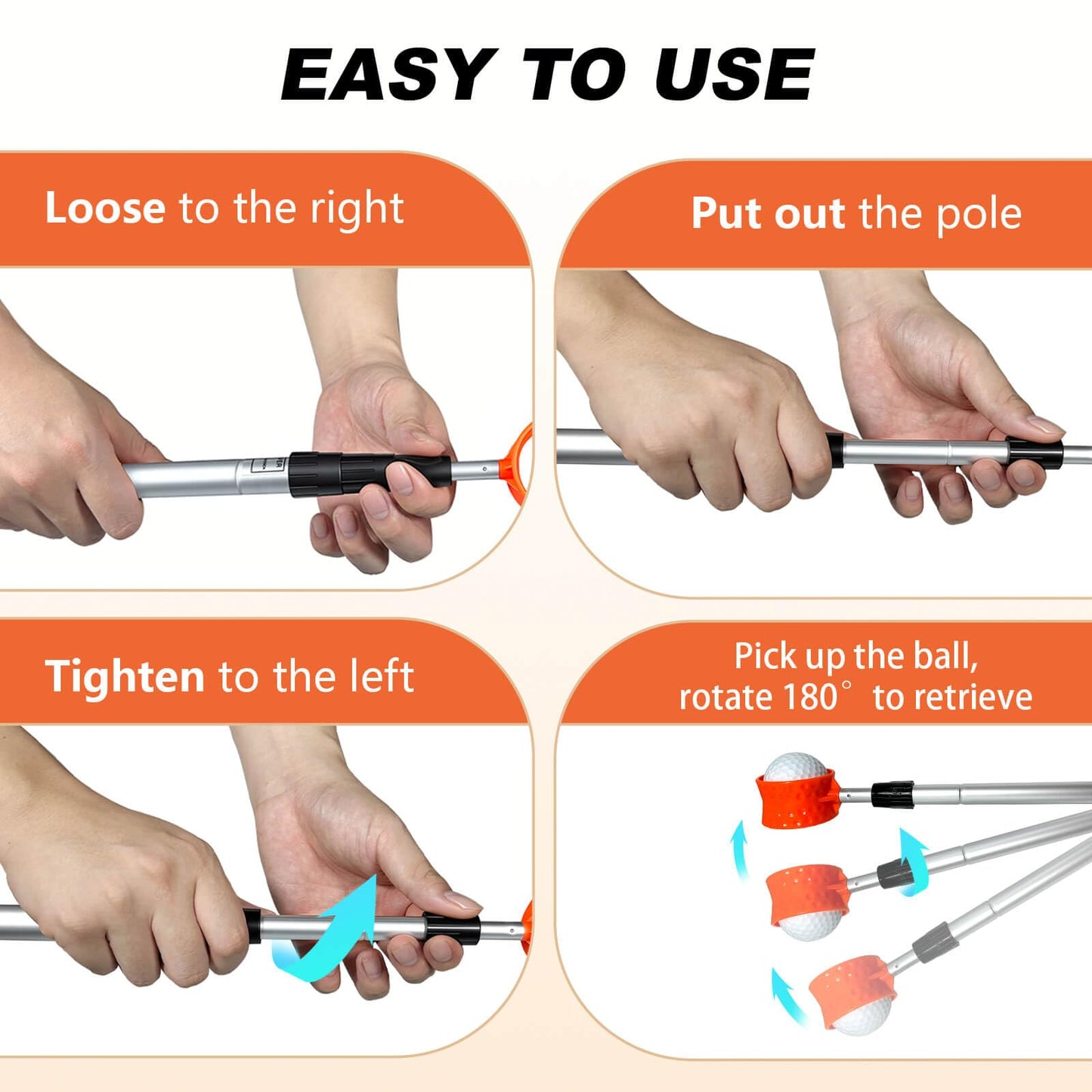 EASY TO USE

Loose to the right

Put out the pole

Tighten to the left

Pick up the ball, rotate 180° to retrieve