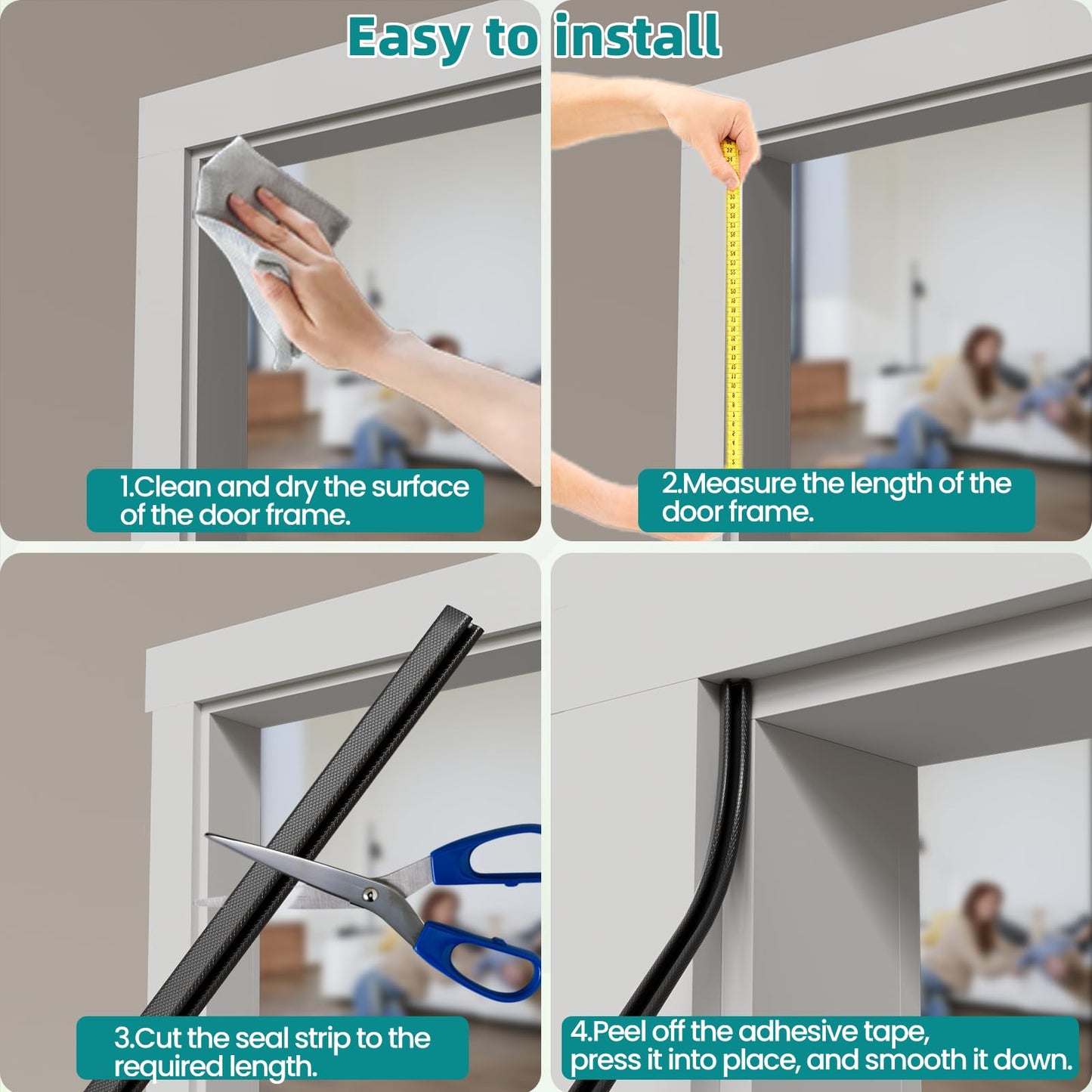 Easy to install

1.Clean and dry the surface of the door frame.

2.Measure the length of the door frame.

3.Cut the seal strip to the required length.

4.Peel off the adhesive tape, press it into place, and smooth it down.