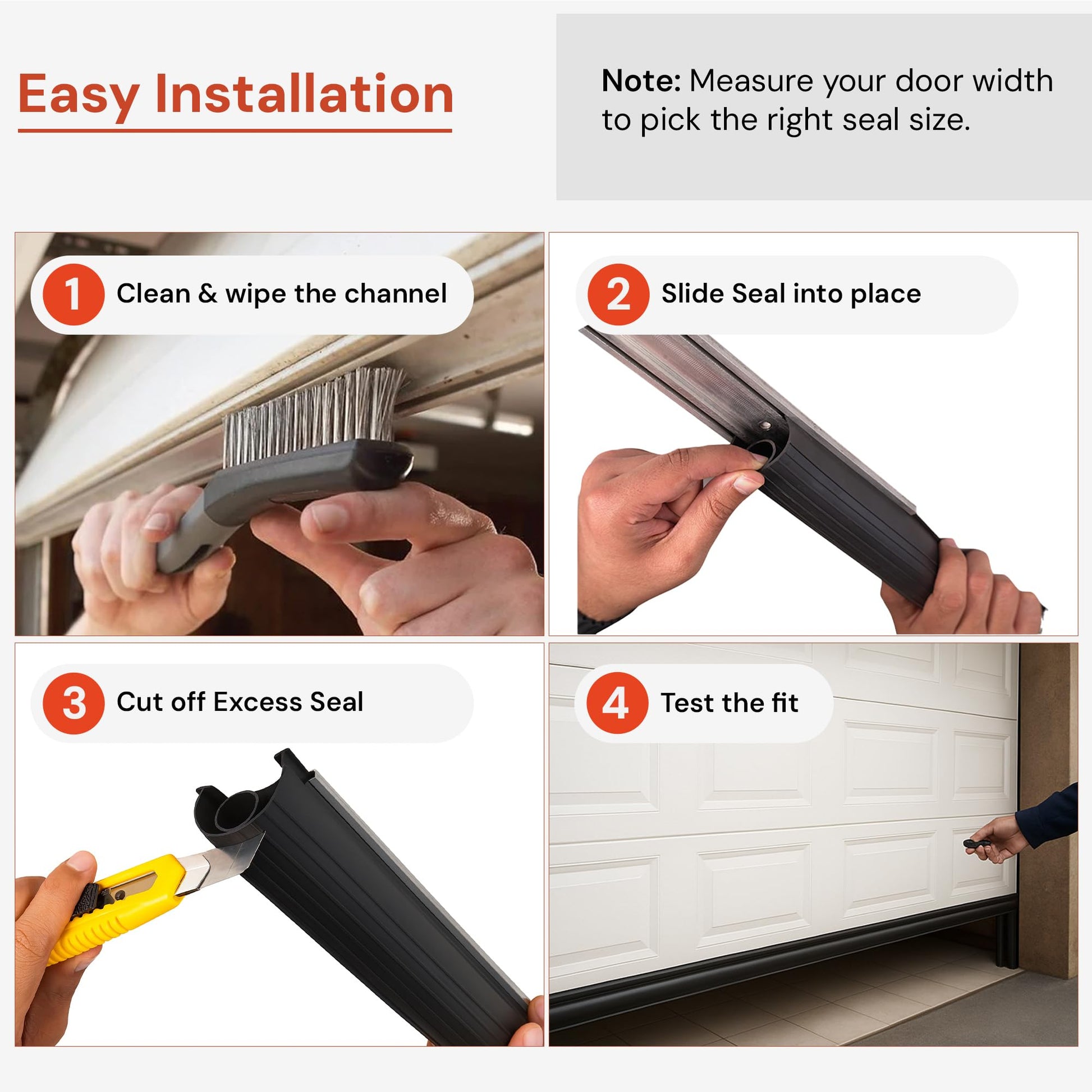 Easy Installation

Note: Measure your door width to pick the right seal size.

1 Clean & wipe the channel

2 Slide Seal into place

3 Cut off Excess Seal

4 Test the fit