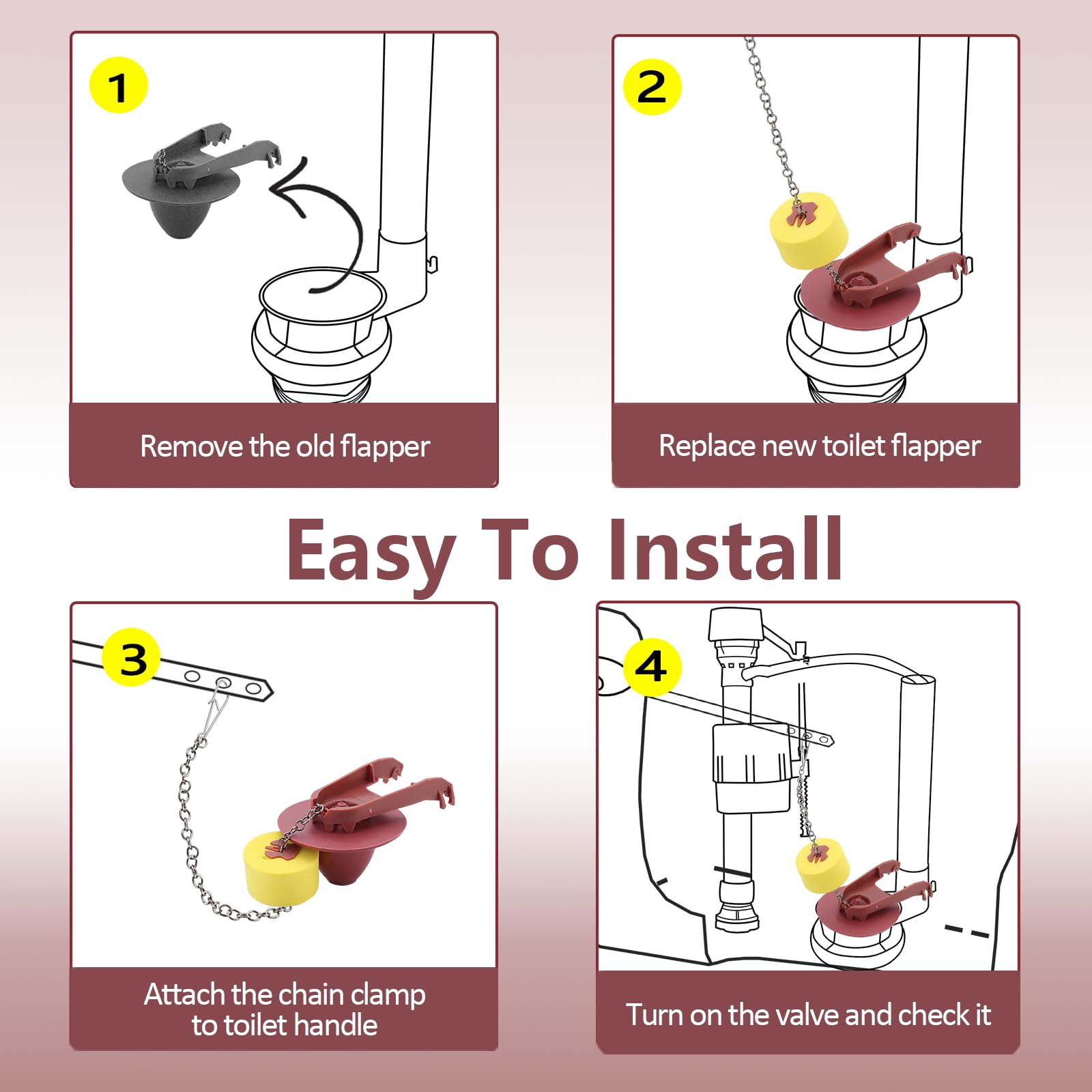 1

Remove the old flapper

2

Replace new toilet flapper

Easy To Install

3

Attach the chain clamp to toilet handle

4

Turn on the valve and check it