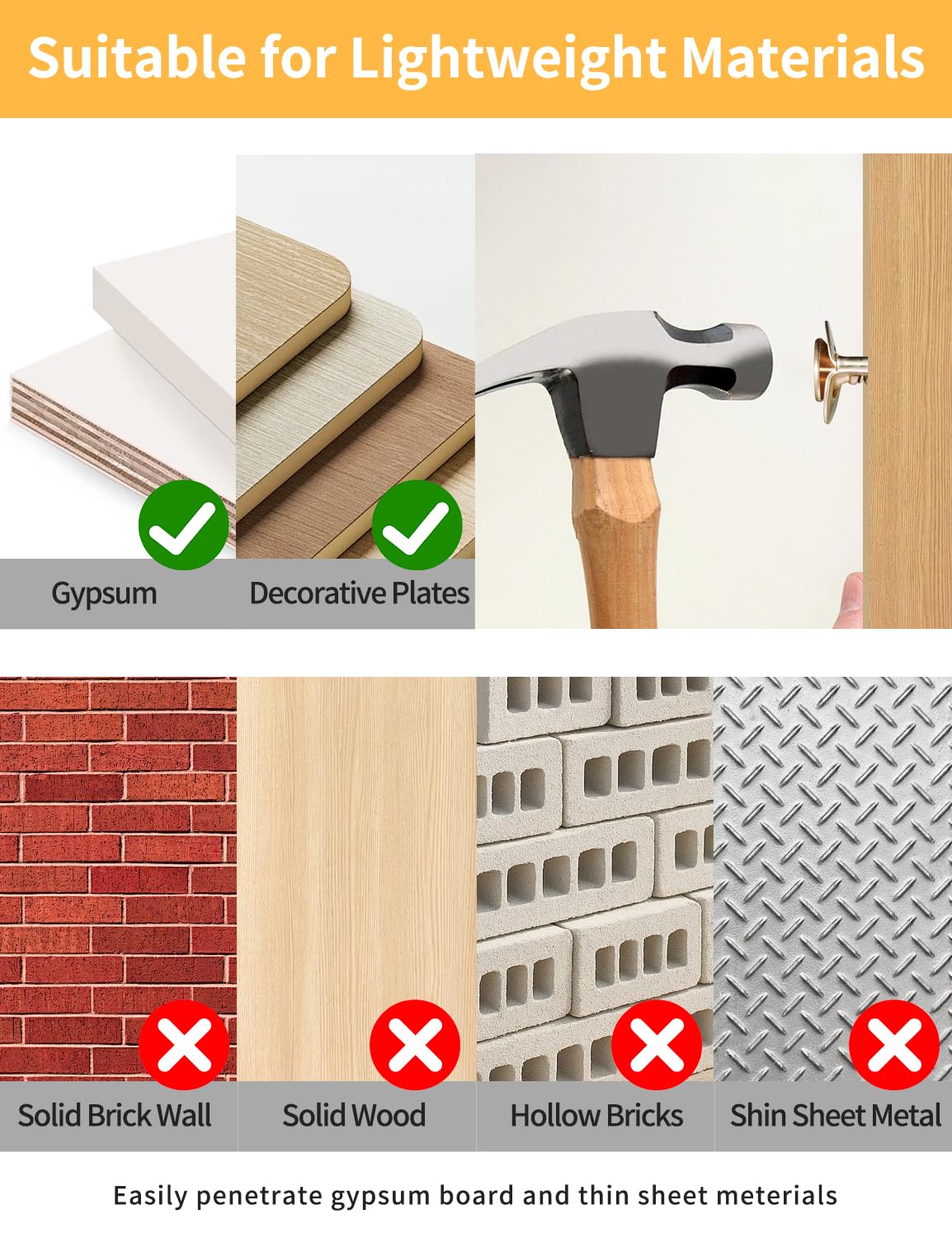 Suitable for Lightweight Materials

Gypsum

Decorative Plates

Solid Brick Wall

Solid Wood

Hollow Bricks

Shin Sheet Metal

Easily penetrate gypsum board and thin sheet meterials