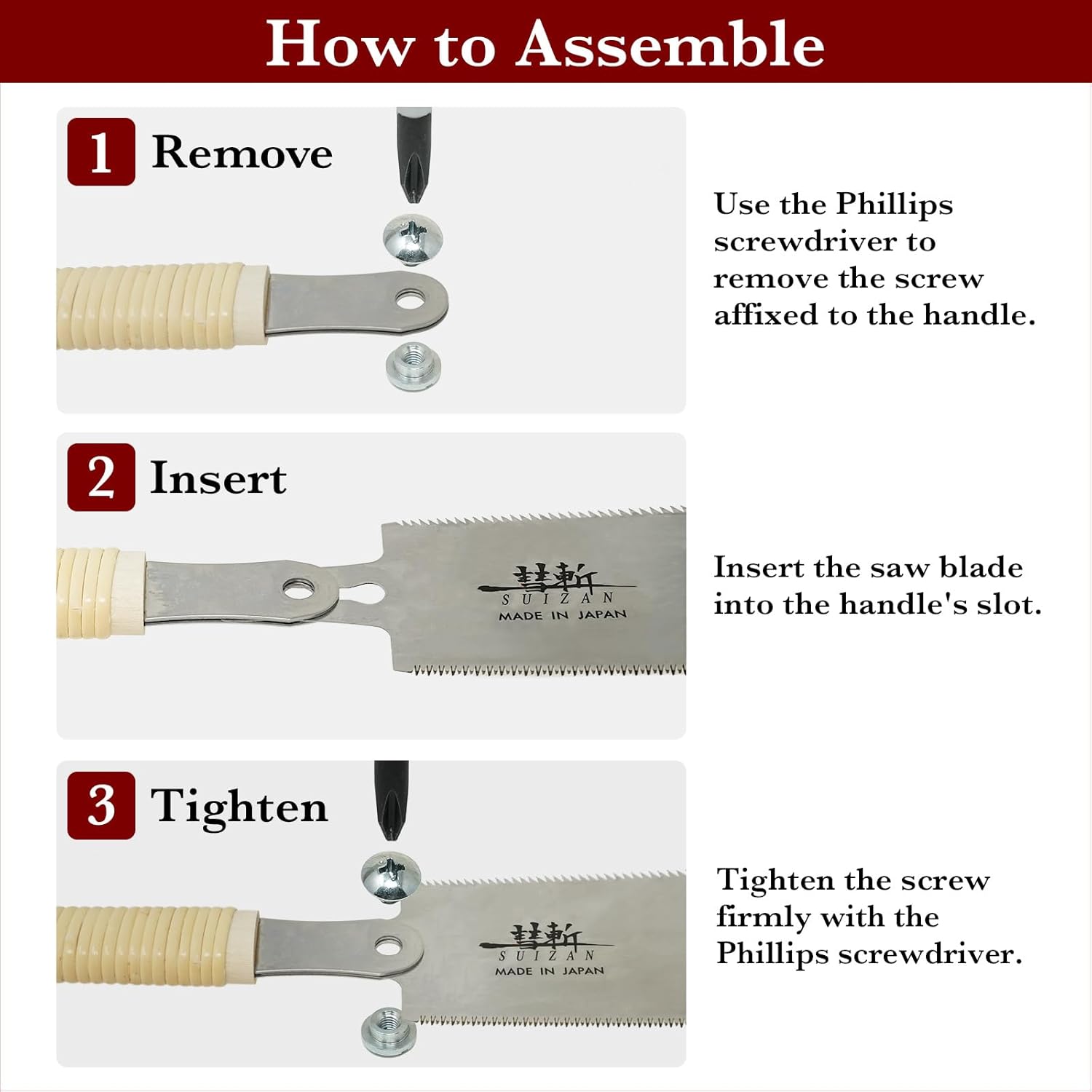 How to Assemble

1 Remove

Use the Phillips screwdriver to remove the screw affixed to the handle.

2 Insert

彗斬
SUIZAN
MADE IN JAPAN

Insert the saw blade into the handle's slot.

3 Tighten

彗斬
SUIZAN
MADE IN JAPAN

Tighten the screw firmly with the Phillips screwdriver.