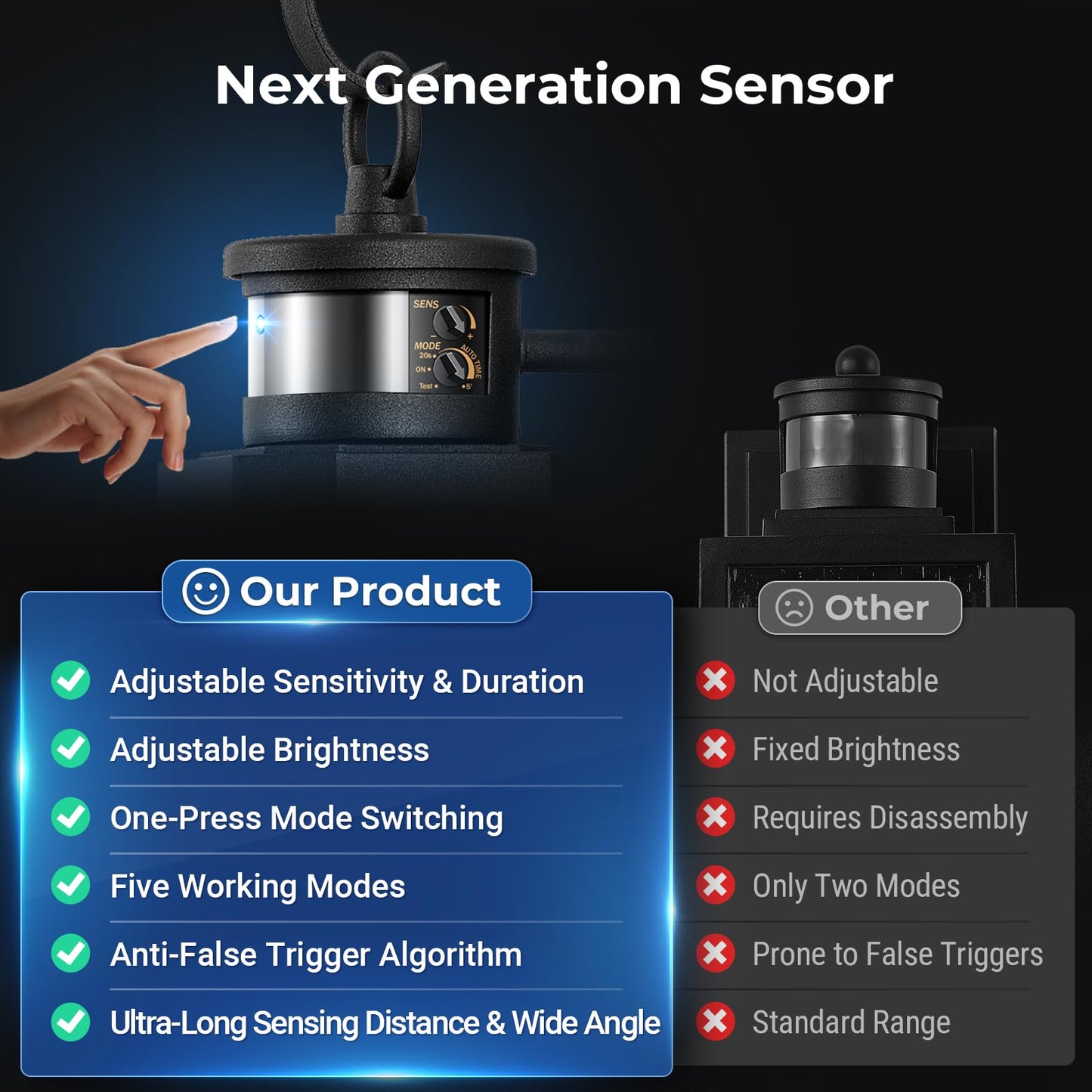 Next Generation Sensor

SENS
− +
MODE
20s
ON
Test
AUTO TIME
5'

Our Product

Adjustable Sensitivity & Duration

Adjustable Brightness

One-Press Mode Switching

Five Working Modes

Anti-False Trigger Algorithm

Ultra-Long Sensing Distance & Wide Angle

Other

Not Adjustable

Fixed Brightness

Requires Disassembly

Only Two Modes

Prone to False Triggers

Standard Range