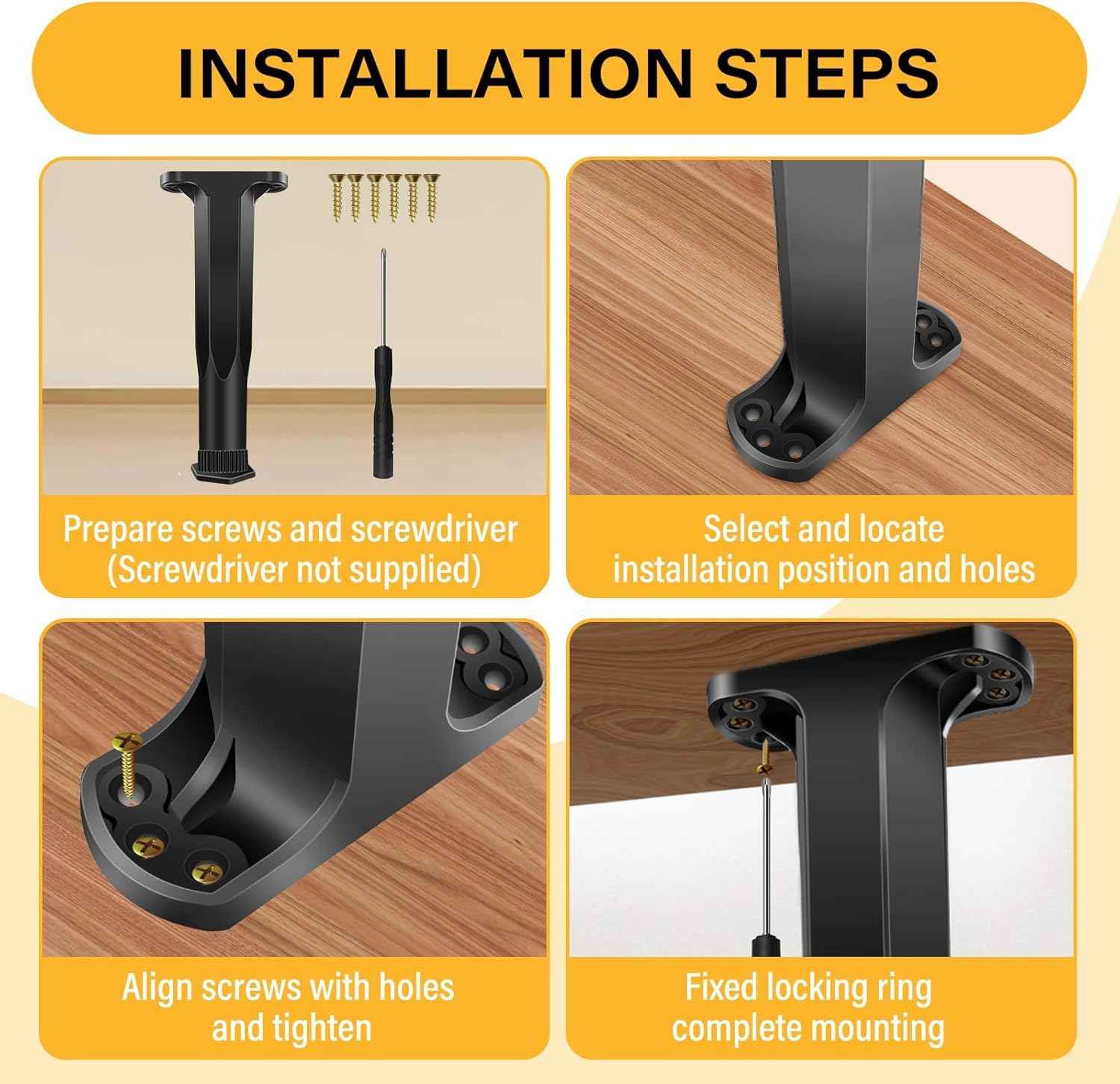 INSTALLATION STEPS

Prepare screws and screwdriver (Screwdriver not supplied)

Select and locate installation position and holes

Align screws with holes and tighten

Fixed locking ring complete mounting