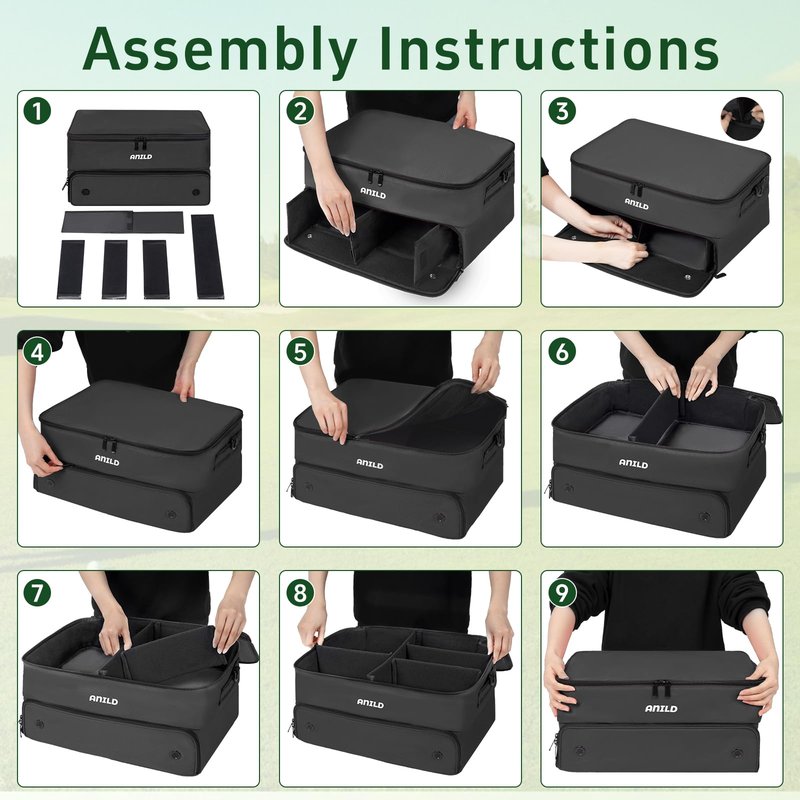 Assembly Instructions

1

ANILD

2

ANILD

3

ANILD

4

ANILD

5

ANILD

6

ANILD

7

ANILD

8

ANILD

9

ANILD