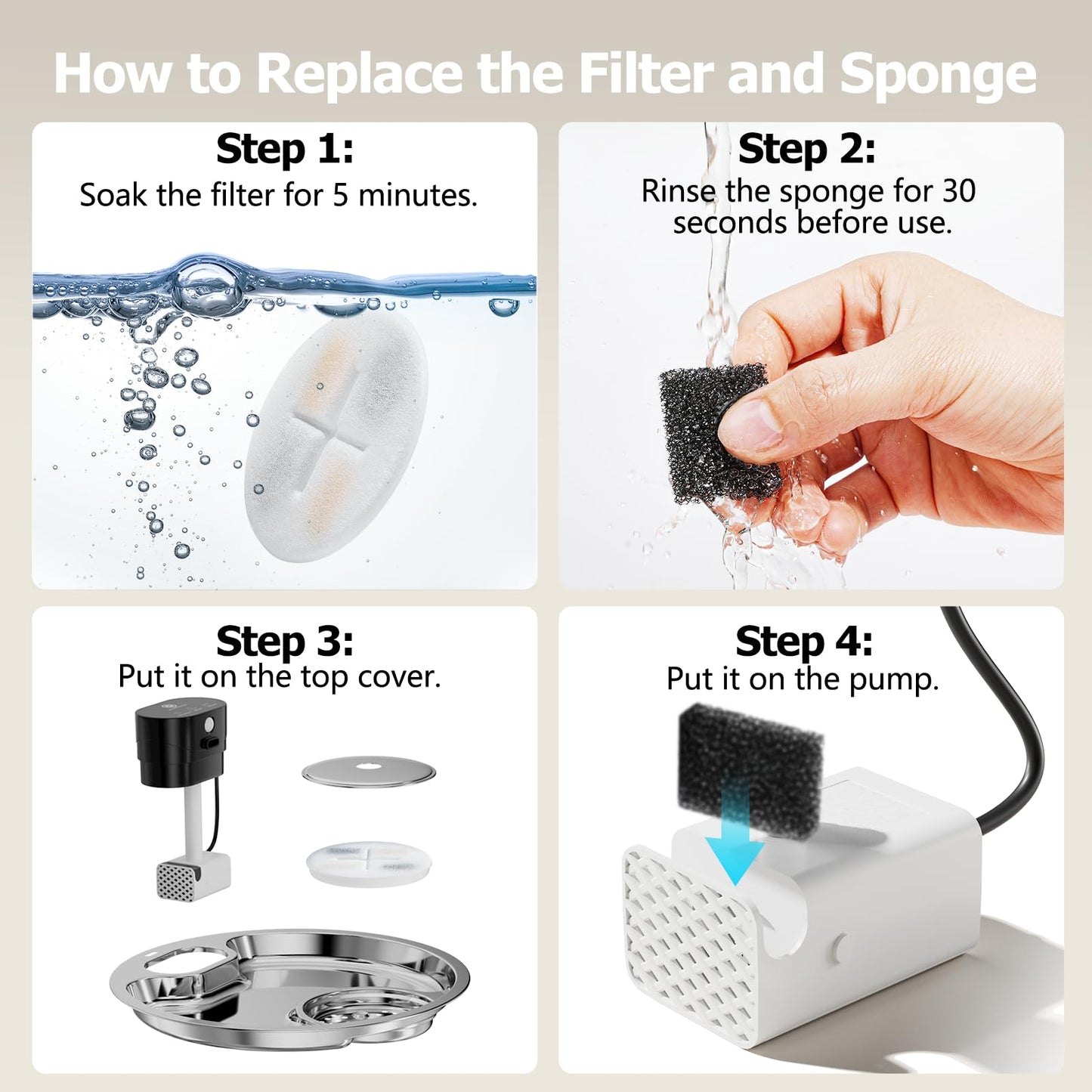 How to Replace the Filter and Sponge

Step 1:
Soak the filter for 5 minutes.

Step 2:
Rinse the sponge for 30 seconds before use.

Step 3:
Put it on the top cover.

Step 4:
Put it on the pump.