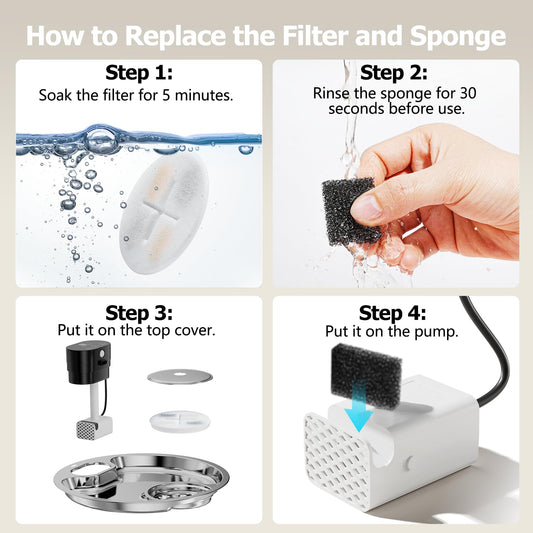 How to Replace the Filter and Sponge

Step 1:
Soak the filter for 5 minutes.

Step 2:
Rinse the sponge for 30 seconds before use.

Step 3:
Put it on the top cover.

Step 4:
Put it on the pump.