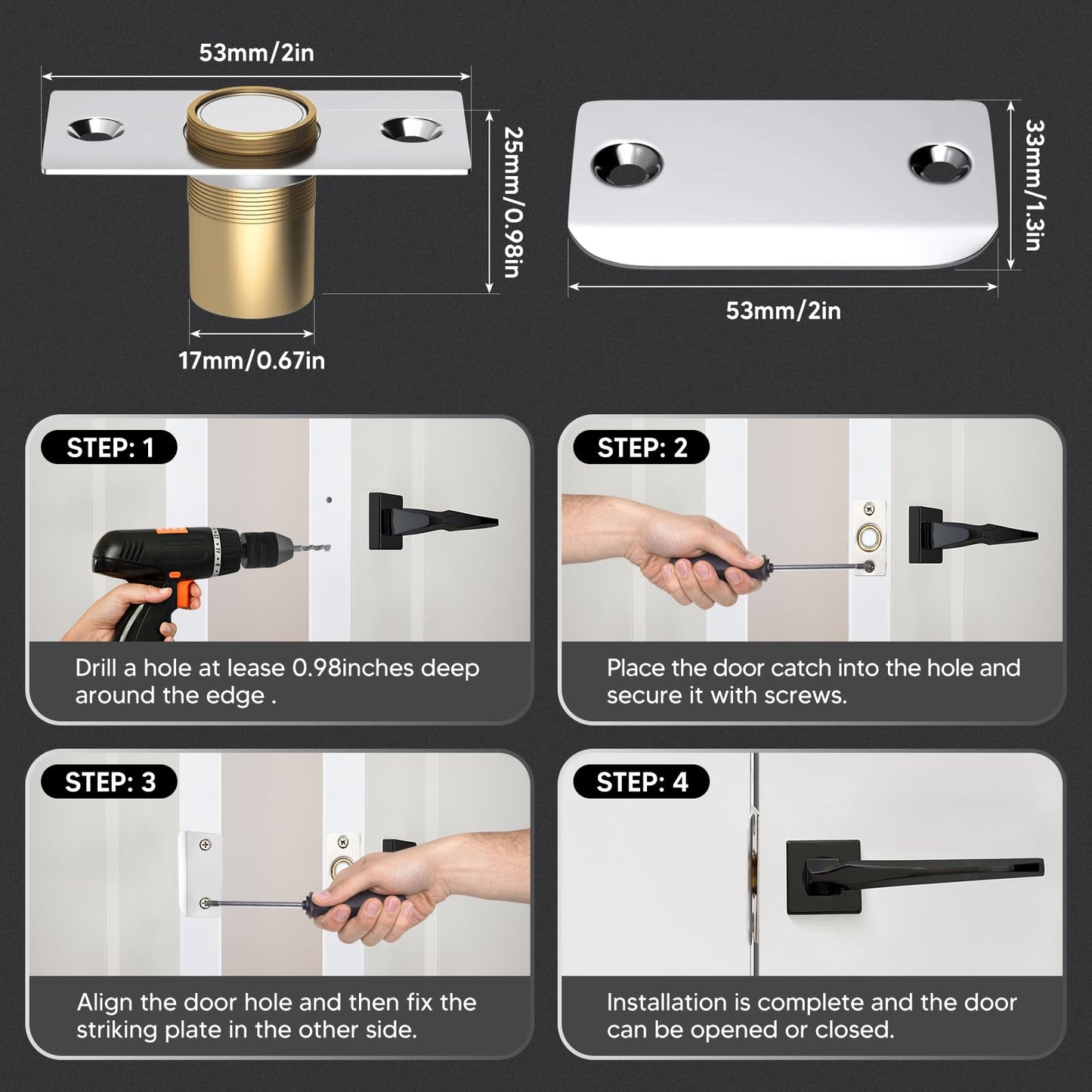 53mm/2in

25mm/0.98in

17mm/0.67in

33mm/1.3in

53mm/2in

STEP: 1

Drill a hole at lease 0.98inches deep around the edge .

STEP: 2

Place the door catch into the hole and secure it with screws.

STEP: 3

Align the door hole and then fix the striking plate in the other side.

STEP: 4

Installation is complete and the door can be opened or closed.