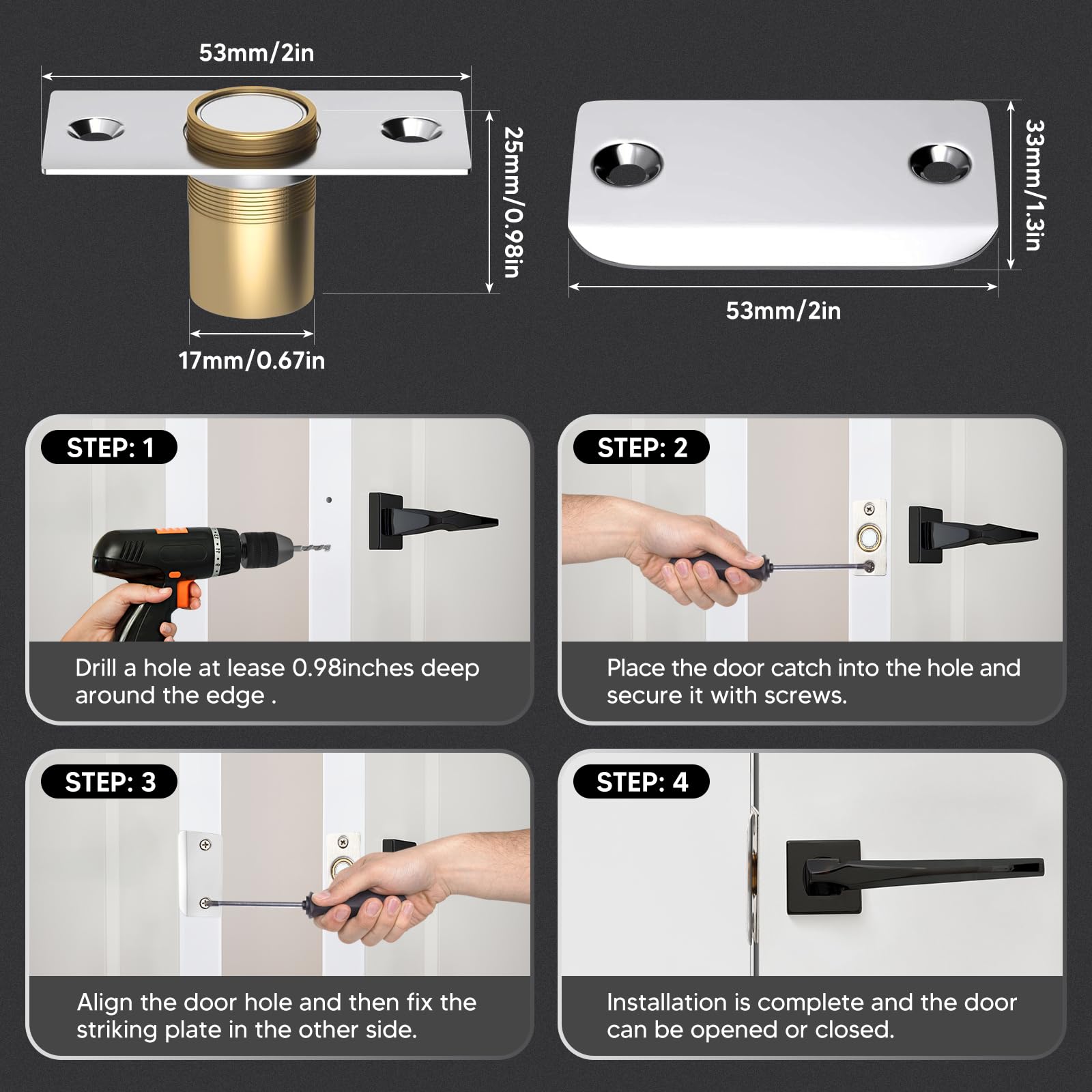 53mm/2in

25mm/0.98in

17mm/0.67in

33mm/1.3in

53mm/2in

STEP: 1

Drill a hole at lease 0.98inches deep around the edge .

STEP: 2

Place the door catch into the hole and secure it with screws.

STEP: 3

Align the door hole and then fix the striking plate in the other side.

STEP: 4

Installation is complete and the door can be opened or closed.