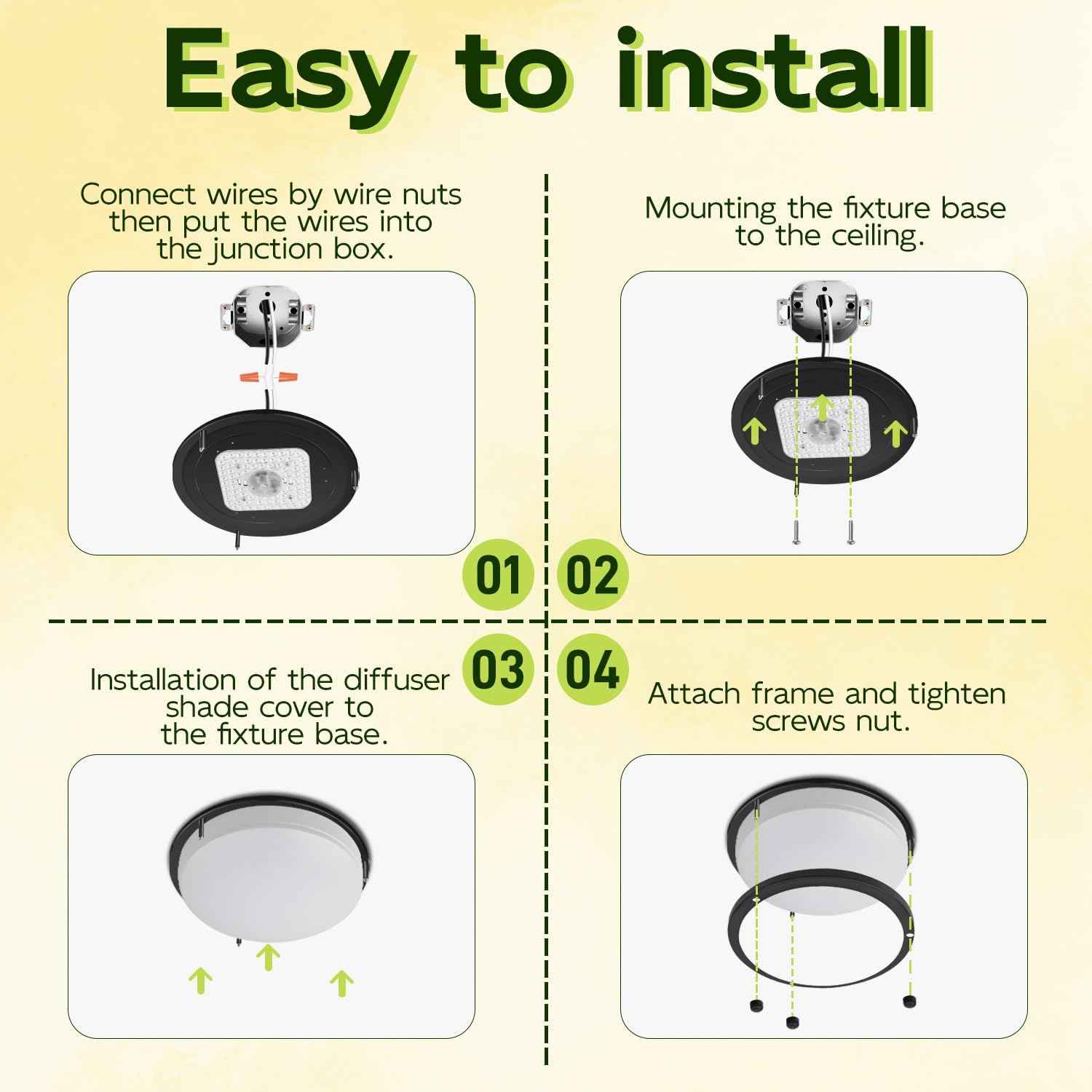 Easy to install

Connect wires by wire nuts then put the wires into the junction box.

01

Mounting the fixture base to the ceiling.

02

03

Installation of the diffuser shade cover to the fixture base.

04

Attach frame and tighten screws nut.