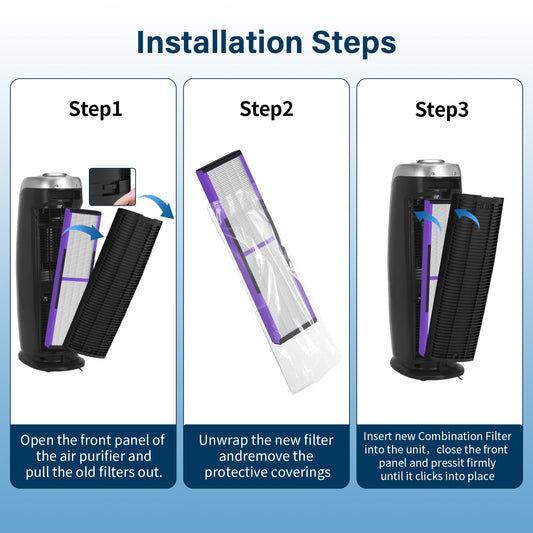 Installation Steps

Step1

Open the front panel of the air purifier and pull the old filters out.

Step2

Unwrap the new filter andremove the protective coverings

Step3

Insert new Combination Filter into the unit, close the front panel and pressit firmly until it clicks into place