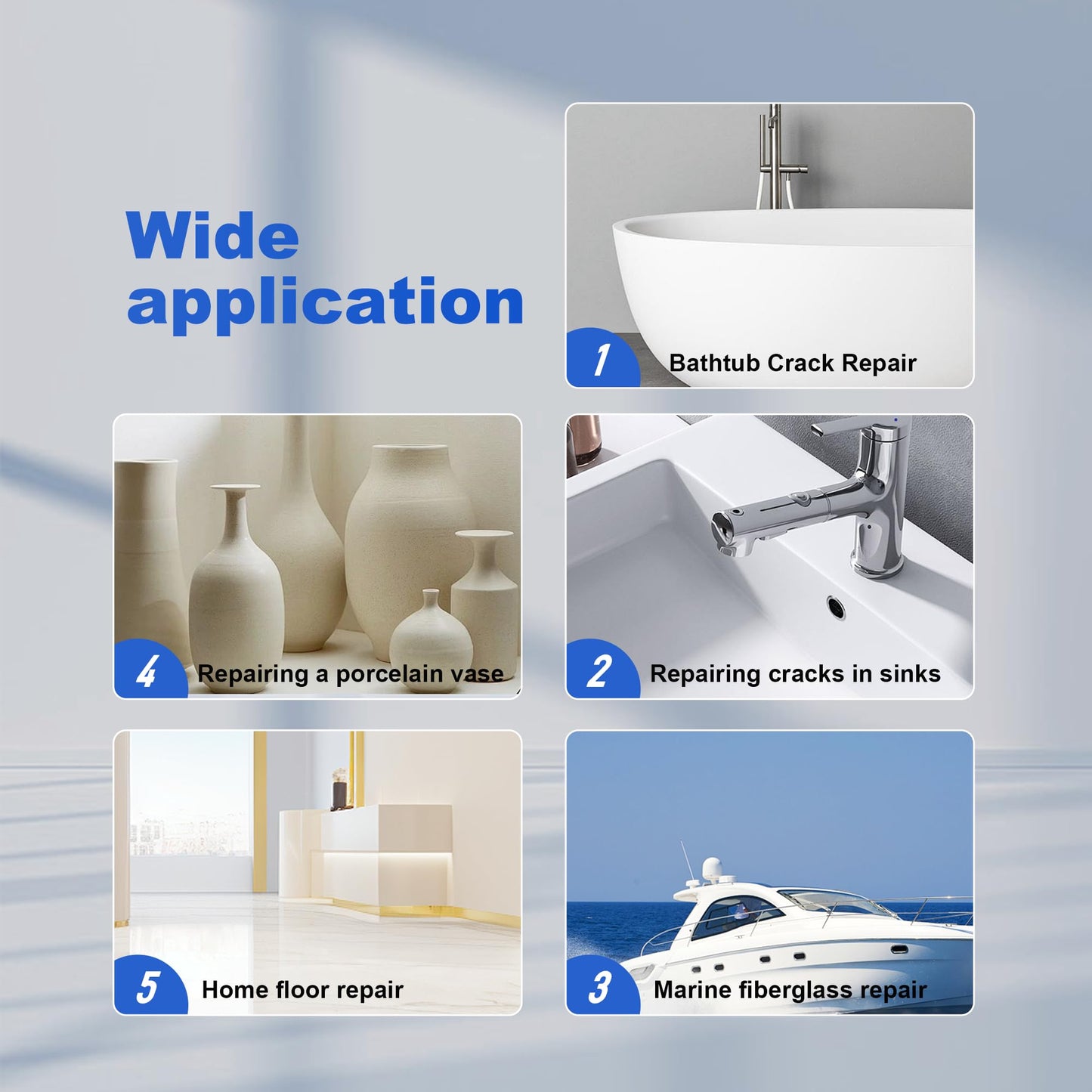 Wide application

1 Bathtub Crack Repair

4 Repairing a porcelain vase

2 Repairing cracks in sinks

5 Home floor repair

3 Marine fiberglass repair