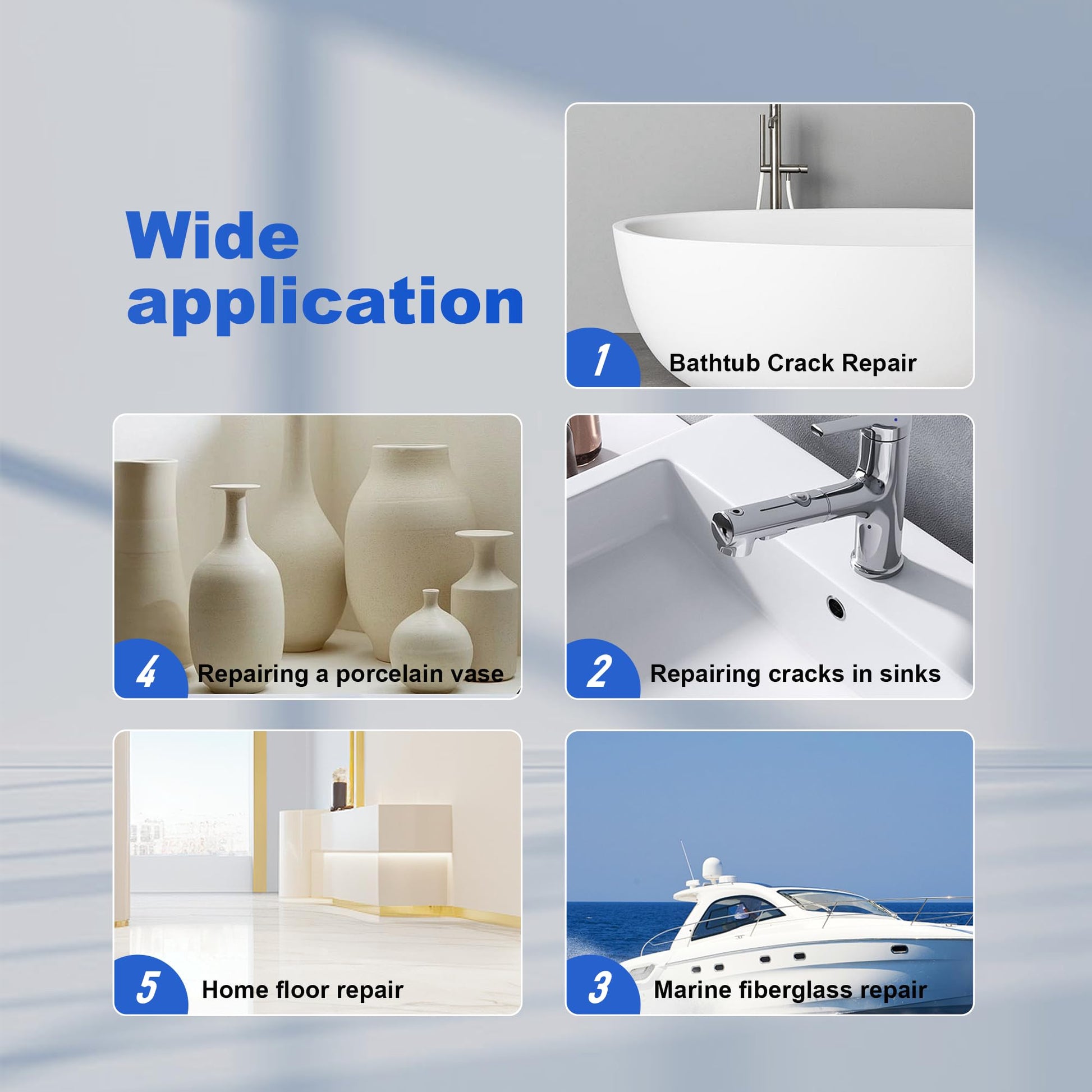 Wide application

1 Bathtub Crack Repair

4 Repairing a porcelain vase

2 Repairing cracks in sinks

5 Home floor repair

3 Marine fiberglass repair