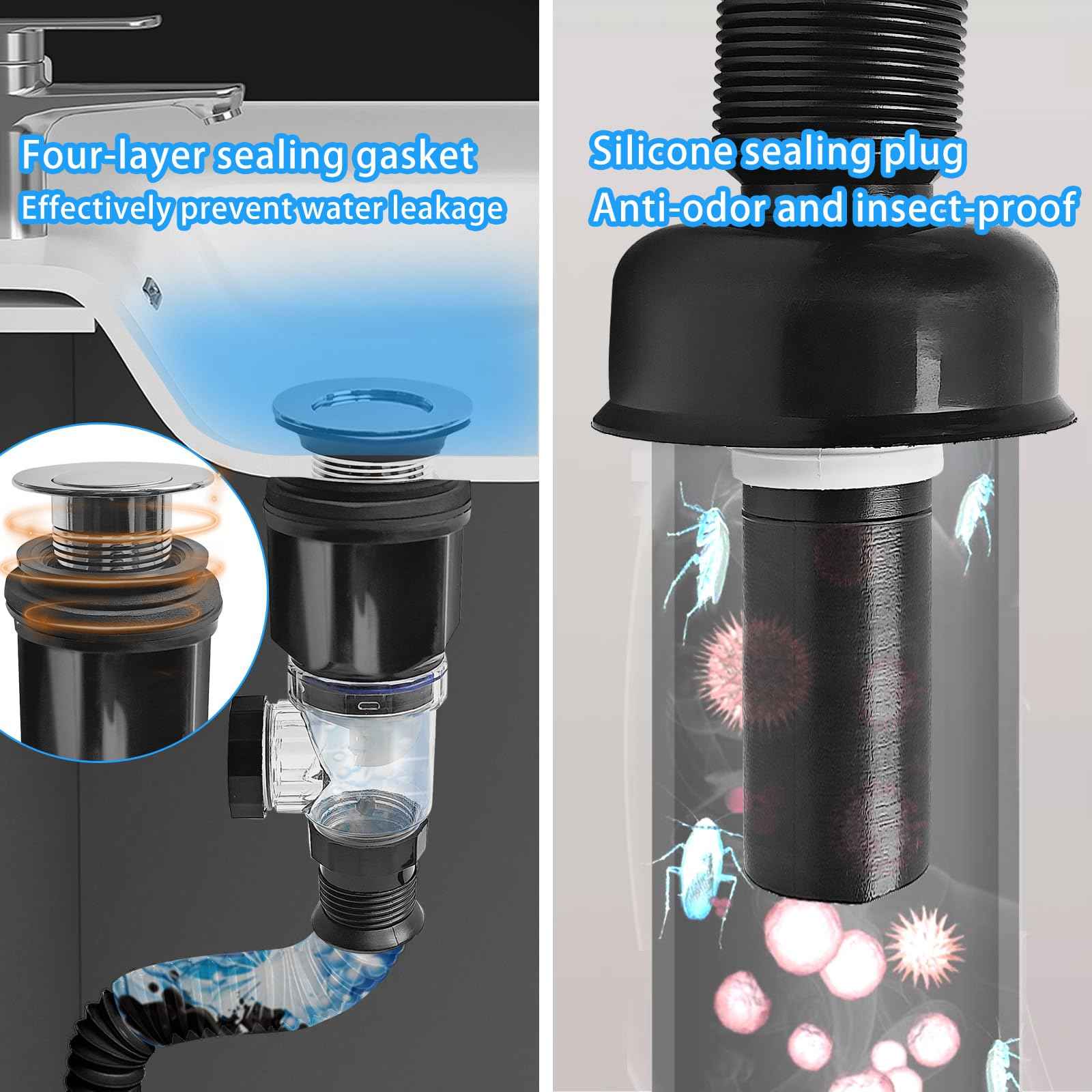 Four-layer sealing gasket
Effectively prevent water leakage

Silicone sealing plug
Anti-odor and insect-proof