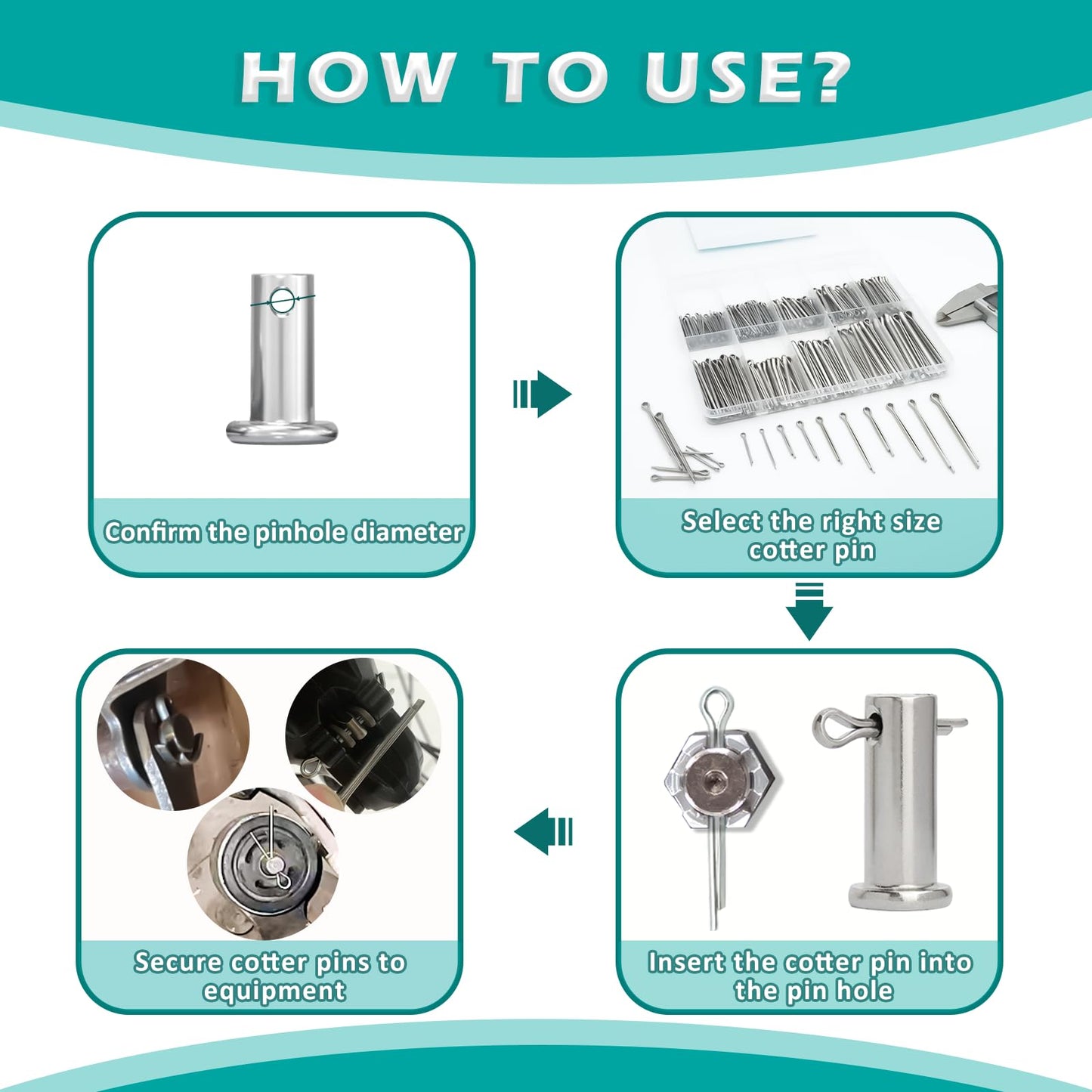 HOW TO USE?

Confirm the pinhole diameter

Select the right size cotter pin

Insert the cotter pin into the pin hole

Secure cotter pins to equipment