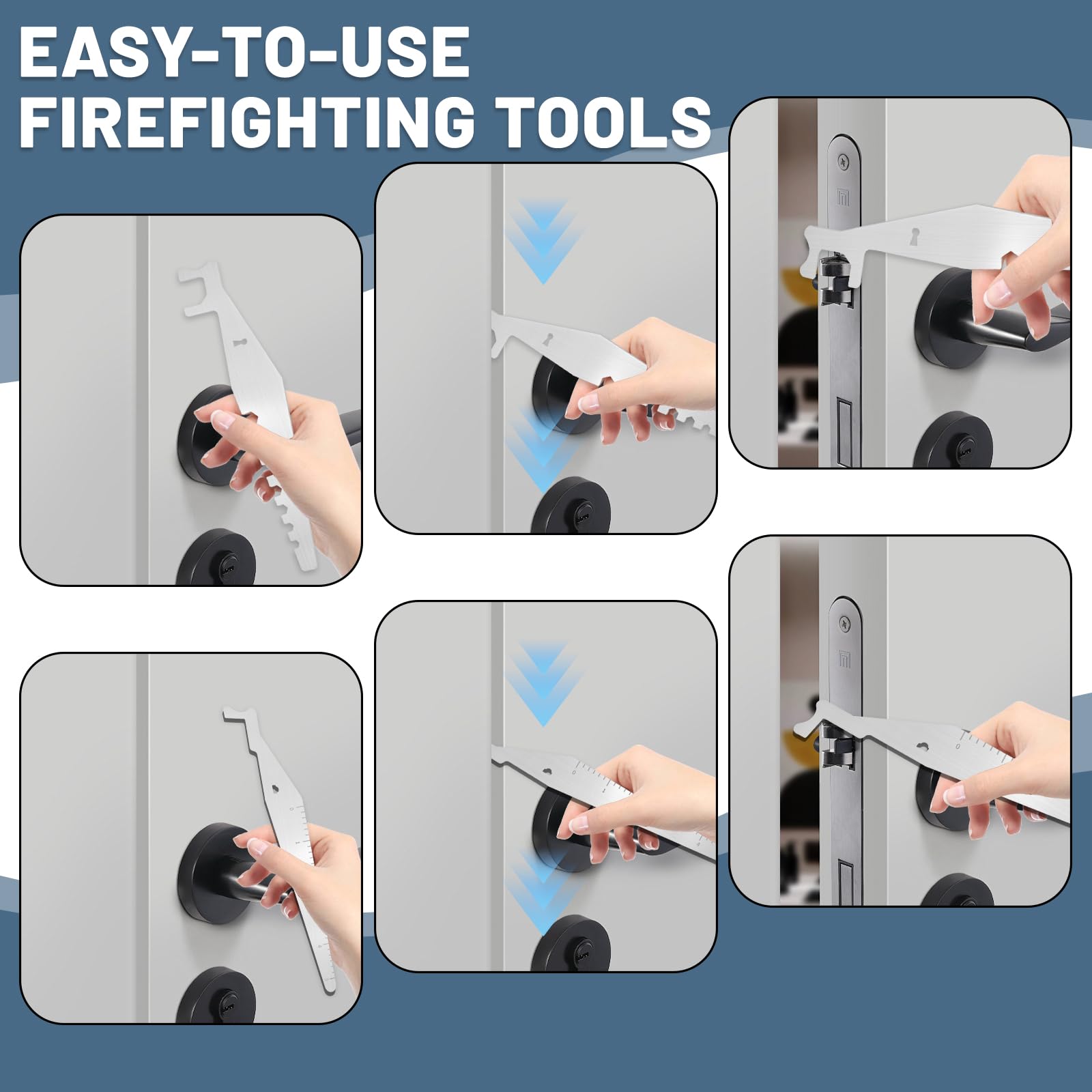 EASY-TO-USE
FIREFIGHTING TOOLS