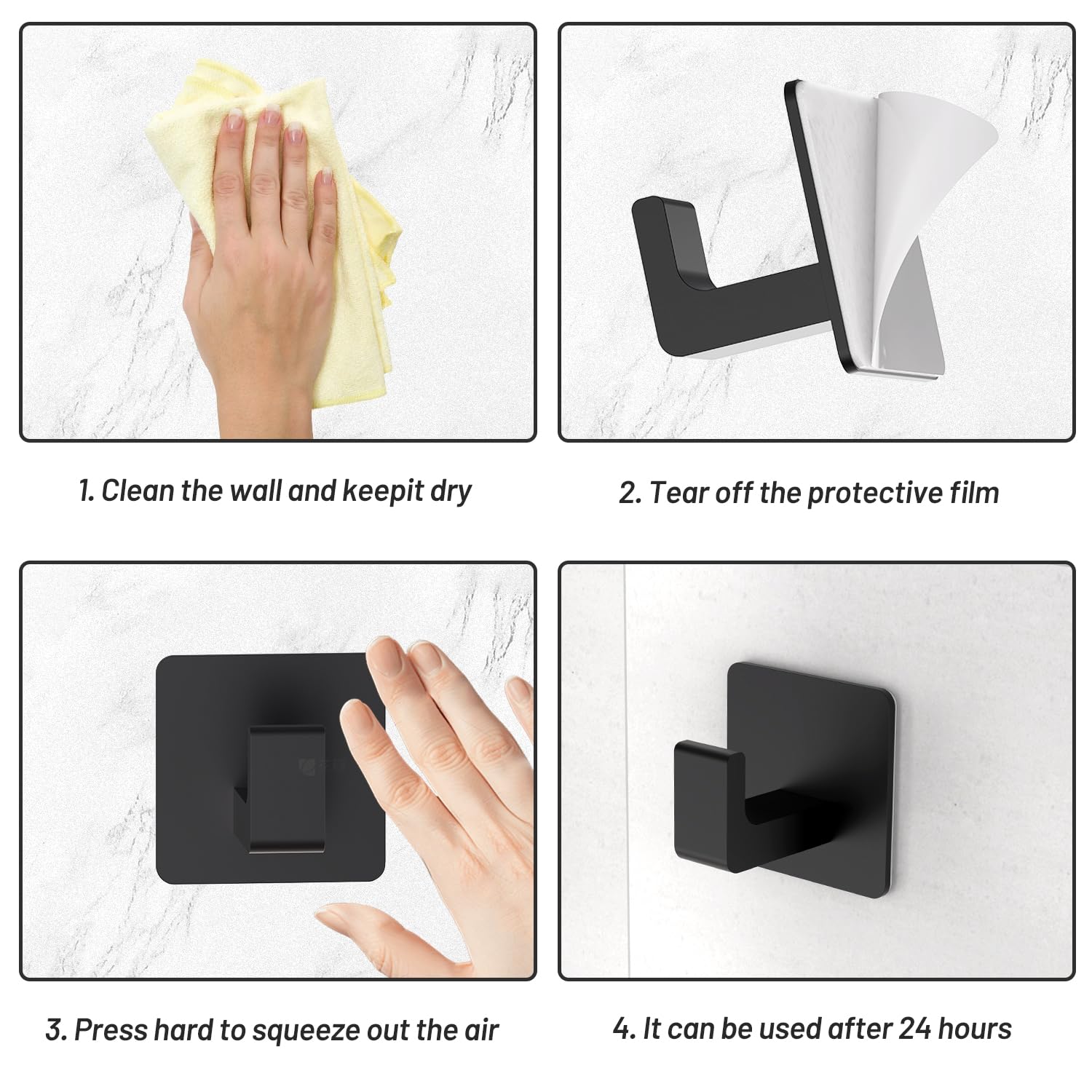 1. Clean the wall and keepit dry

2. Tear off the protective film

3. Press hard to squeeze out the air

4. It can be used after 24 hours