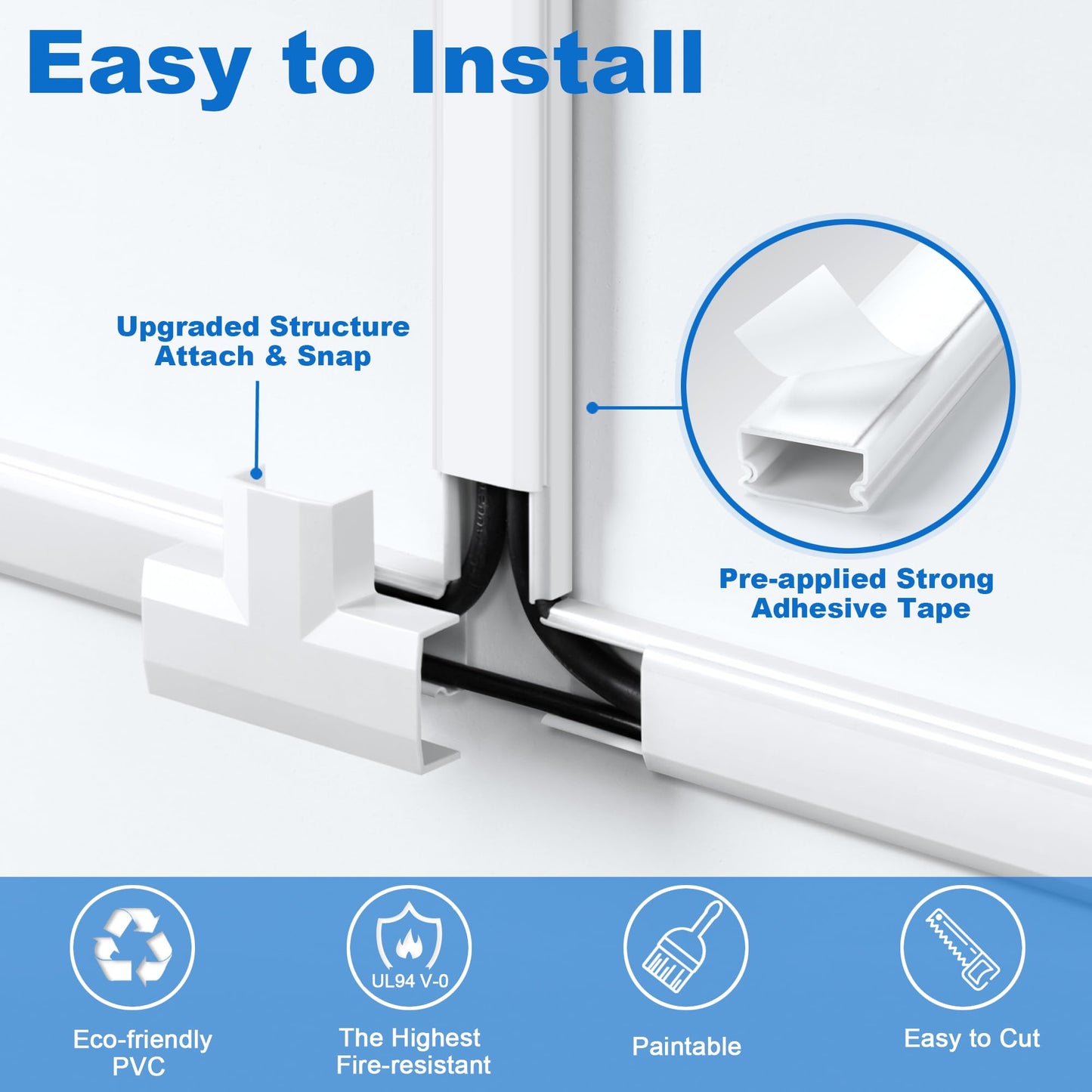 Easy to Install

Upgraded Structure
Attach & Snap

Pre-applied Strong
Adhesive Tape

Eco-friendly
PVC

UL94 V-0

The Highest
Fire-resistant

Paintable

Easy to Cut