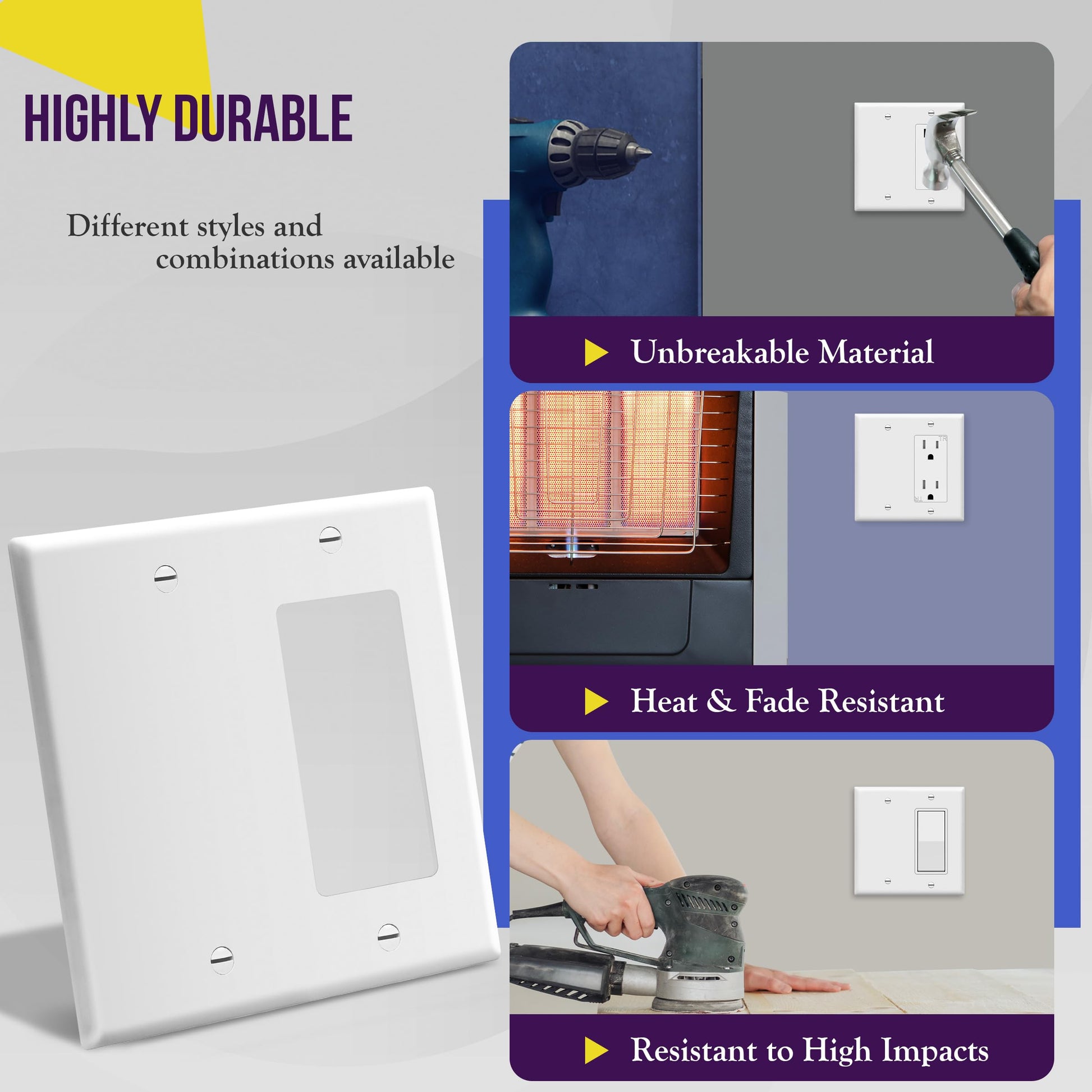 HIGHLY DURABLE

Different styles and combinations available

Unbreakable Material

TR

Heat & Fade Resistant

Resistant to High Impacts