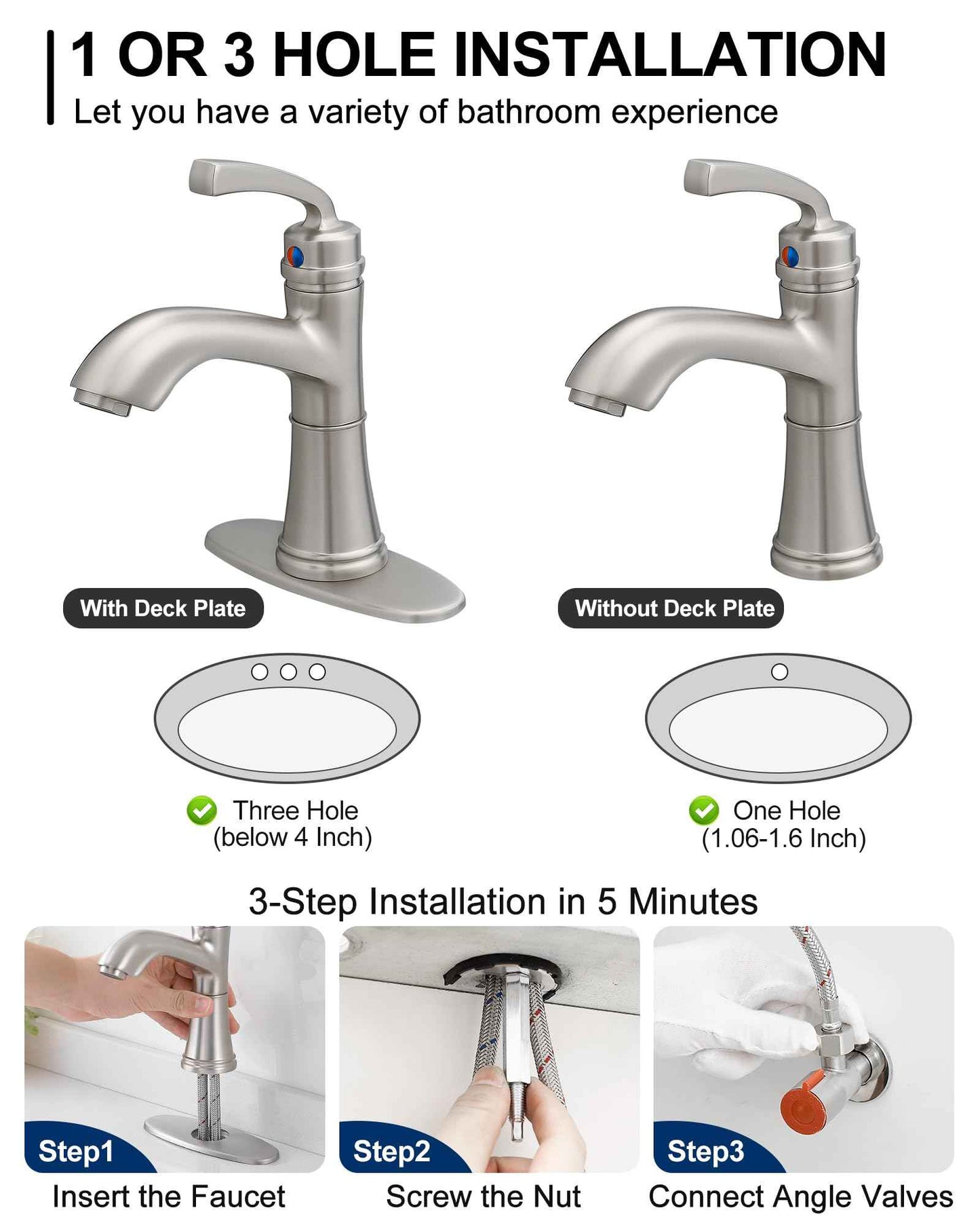 1 OR 3 HOLE INSTALLATION
Let you have a variety of bathroom experience

With Deck Plate

Without Deck Plate

Three Hole
(below 4 Inch)

One Hole
(1.06-1.6 Inch)

3-Step Installation in 5 Minutes

Step1
Insert the Faucet

Step2
Screw the Nut

Step3
Connect Angle Valves