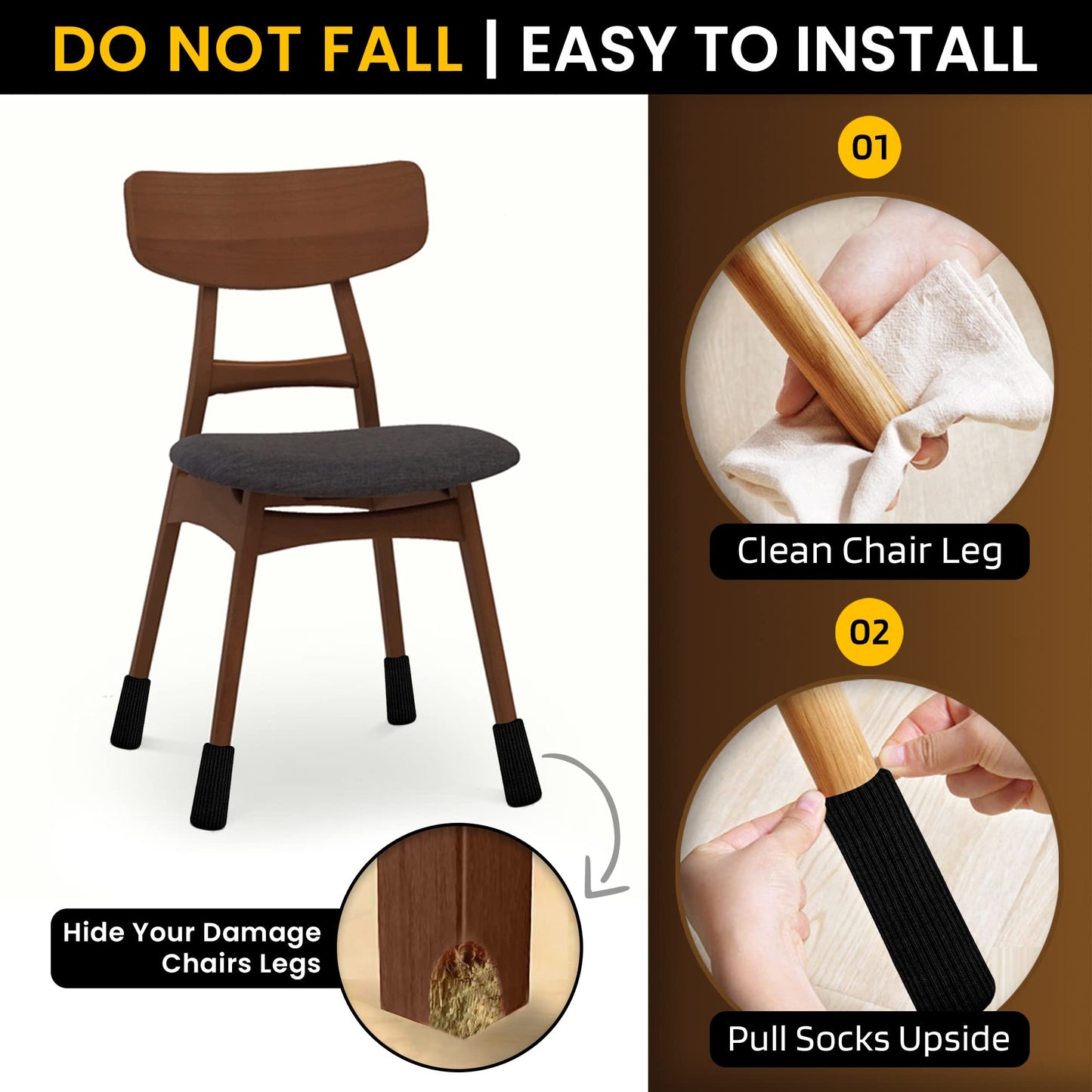 DO NOT FALL | EASY TO INSTALL

01

Clean Chair Leg

02

Pull Socks Upside

Hide Your Damage Chairs Legs