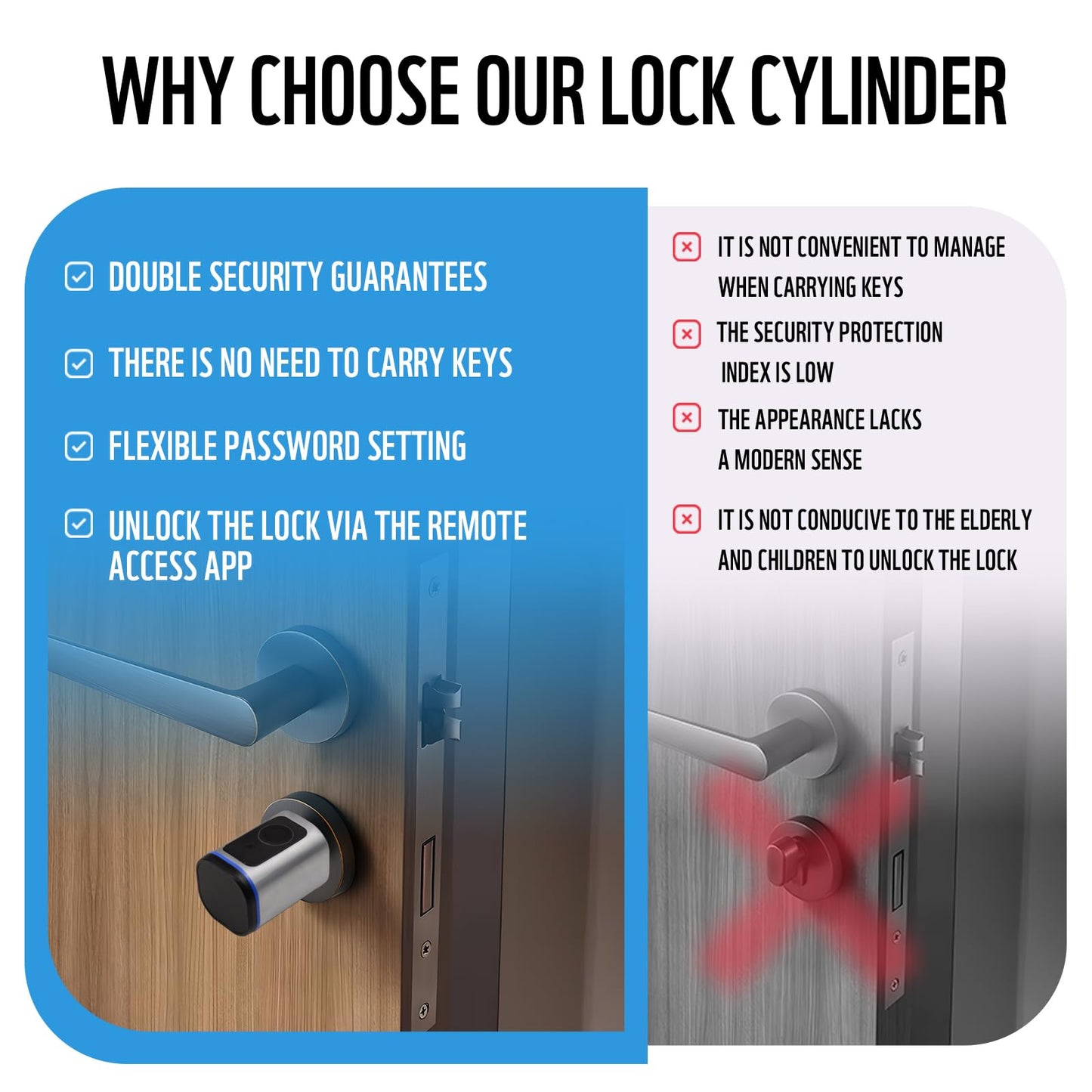 WHY CHOOSE OUR LOCK CYLINDER

DOUBLE SECURITY GUARANTEES

THERE IS NO NEED TO CARRY KEYS

FLEXIBLE PASSWORD SETTING

UNLOCK THE LOCK VIA THE REMOTE ACCESS APP

IT IS NOT CONVENIENT TO MANAGE WHEN CARRYING KEYS

THE SECURITY PROTECTION INDEX IS LOW

THE APPEARANCE LACKS A MODERN SENSE

IT IS NOT CONDUCIVE TO THE ELDERLY AND CHILDREN TO UNLOCK THE LOCK