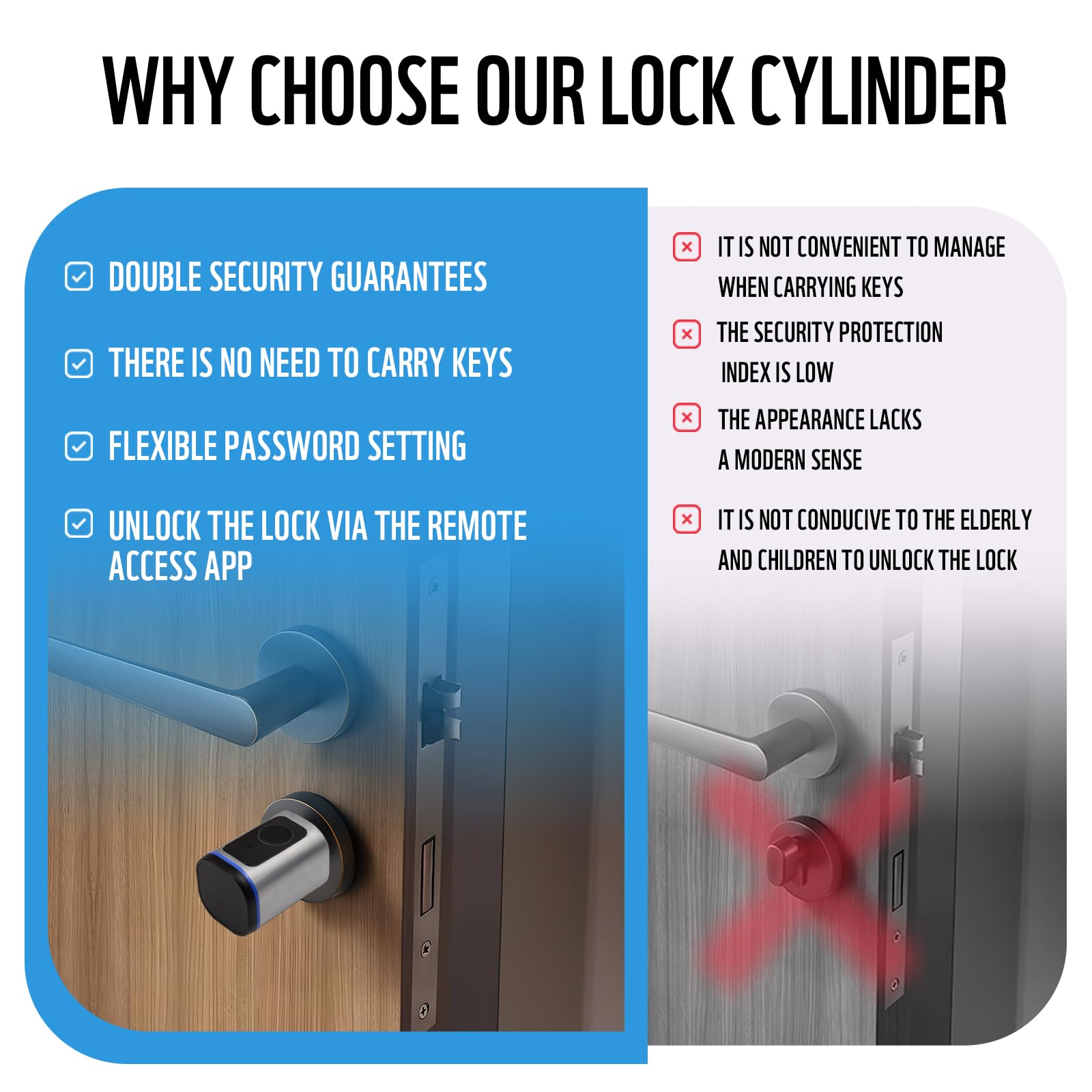 WHY CHOOSE OUR LOCK CYLINDER

DOUBLE SECURITY GUARANTEES

THERE IS NO NEED TO CARRY KEYS

FLEXIBLE PASSWORD SETTING

UNLOCK THE LOCK VIA THE REMOTE ACCESS APP

IT IS NOT CONVENIENT TO MANAGE WHEN CARRYING KEYS

THE SECURITY PROTECTION INDEX IS LOW

THE APPEARANCE LACKS A MODERN SENSE

IT IS NOT CONDUCIVE TO THE ELDERLY AND CHILDREN TO UNLOCK THE LOCK