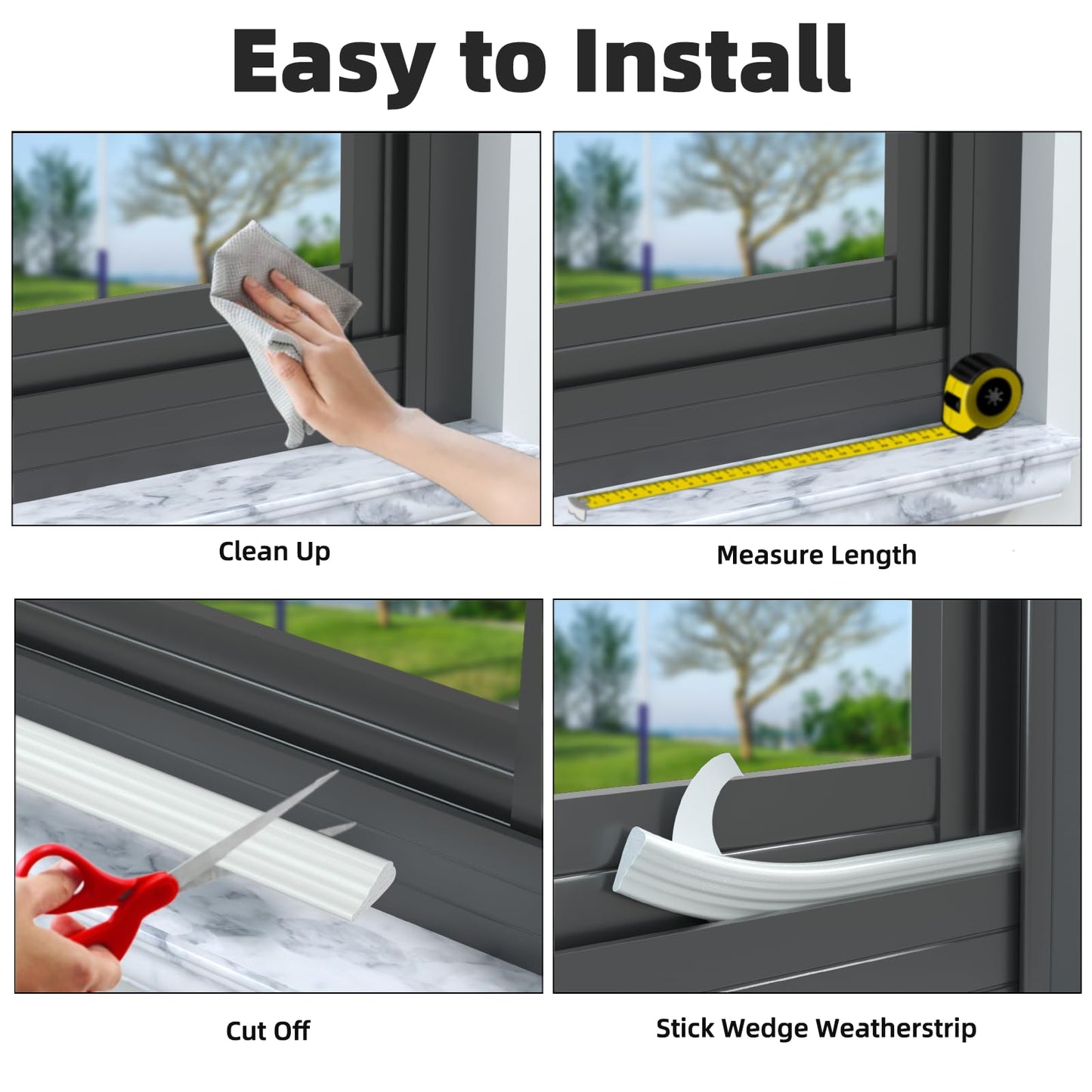 Easy to Install

Clean Up

Measure Length

Cut Off

Stick Wedge Weatherstrip