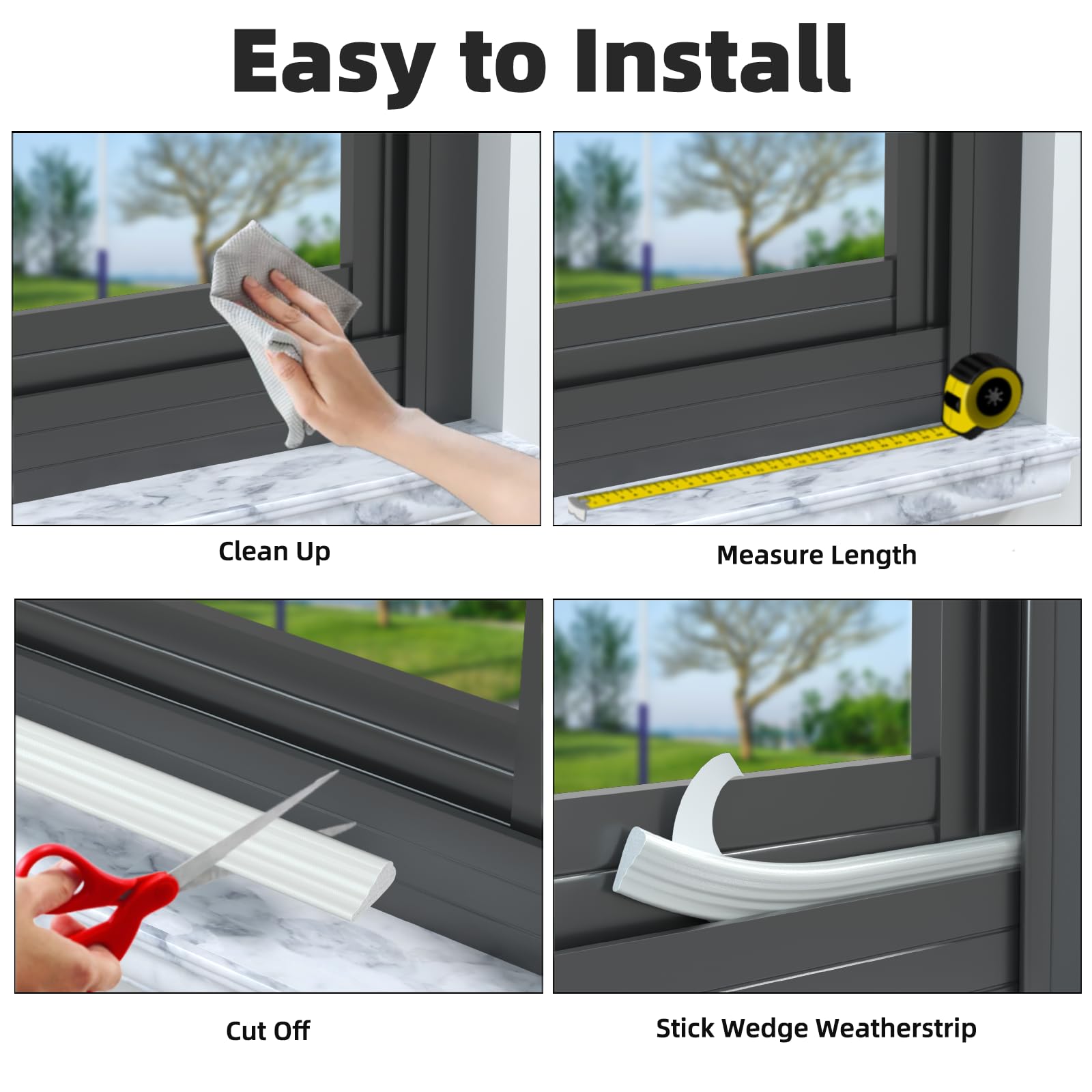 Easy to Install

Clean Up

Measure Length

Cut Off

Stick Wedge Weatherstrip