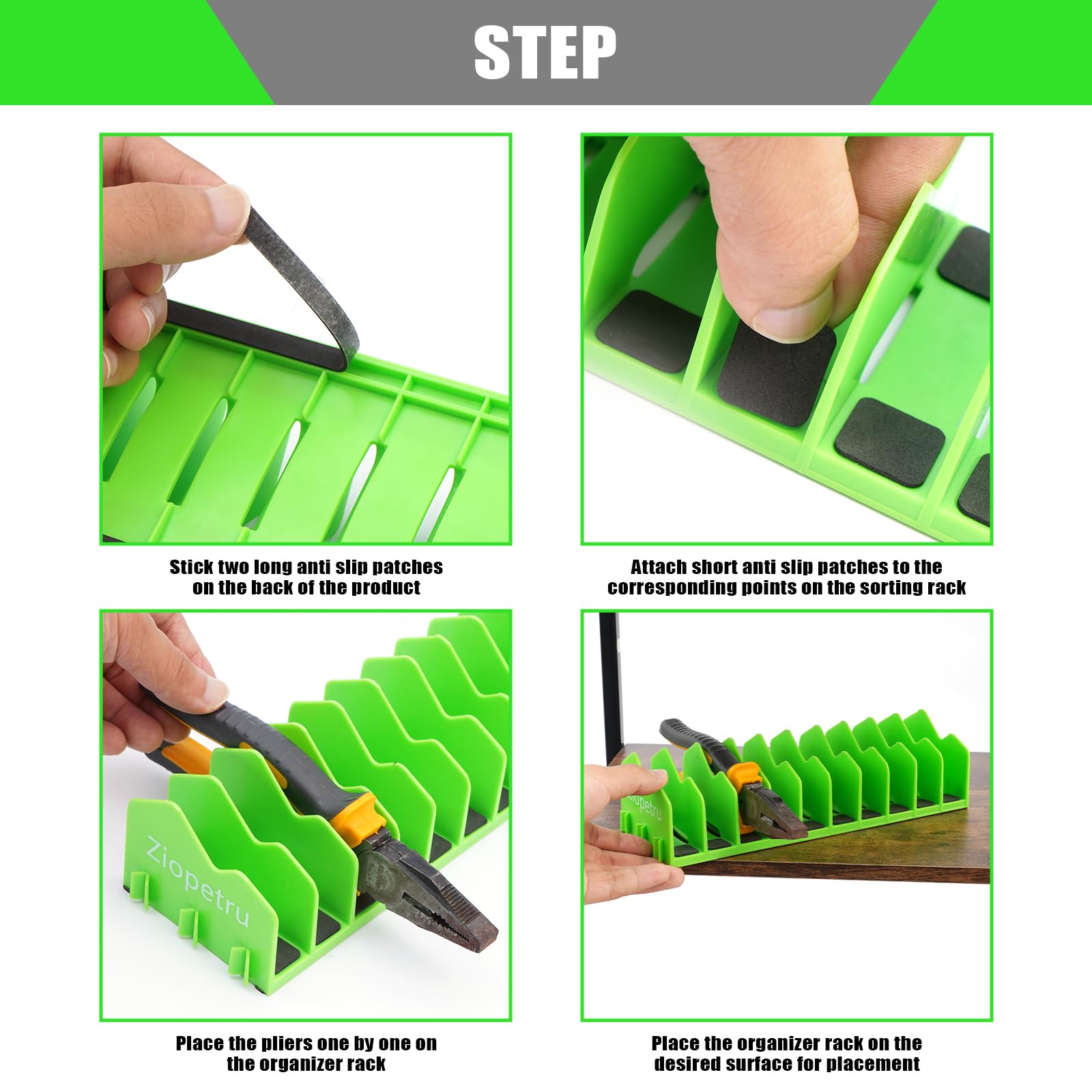 STEP

Stick two long anti slip patches on the back of the product

Attach short anti slip patches to the corresponding points on the sorting rack

Ziopetru

Place the pliers one by one on the organizer rack

Ziopetru

Place the organizer rack on the desired surface for placement