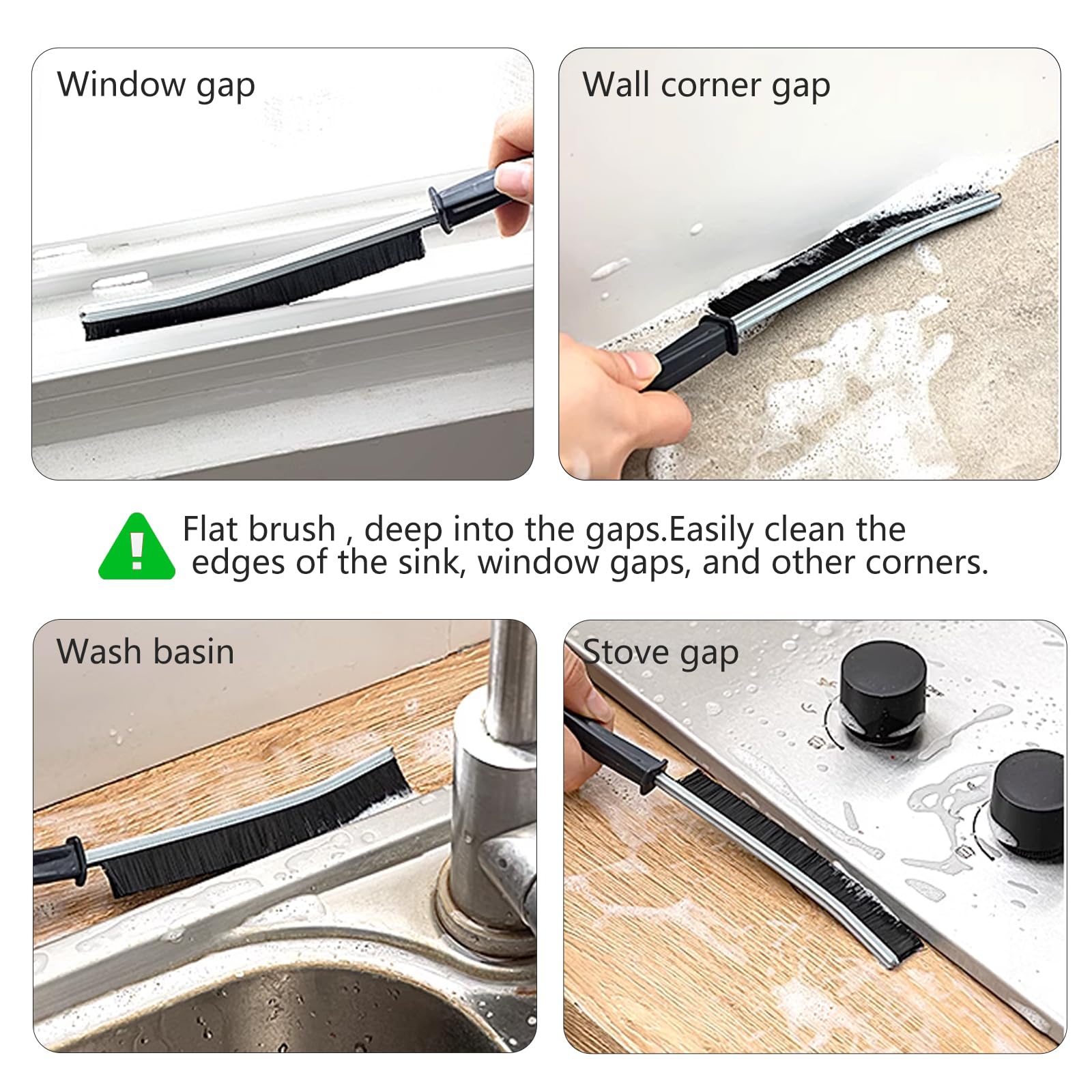 Window gap

Wall corner gap

Flat brush , deep into the gaps.Easily clean the edges of the sink, window gaps, and other corners.

Wash basin

Stove gap