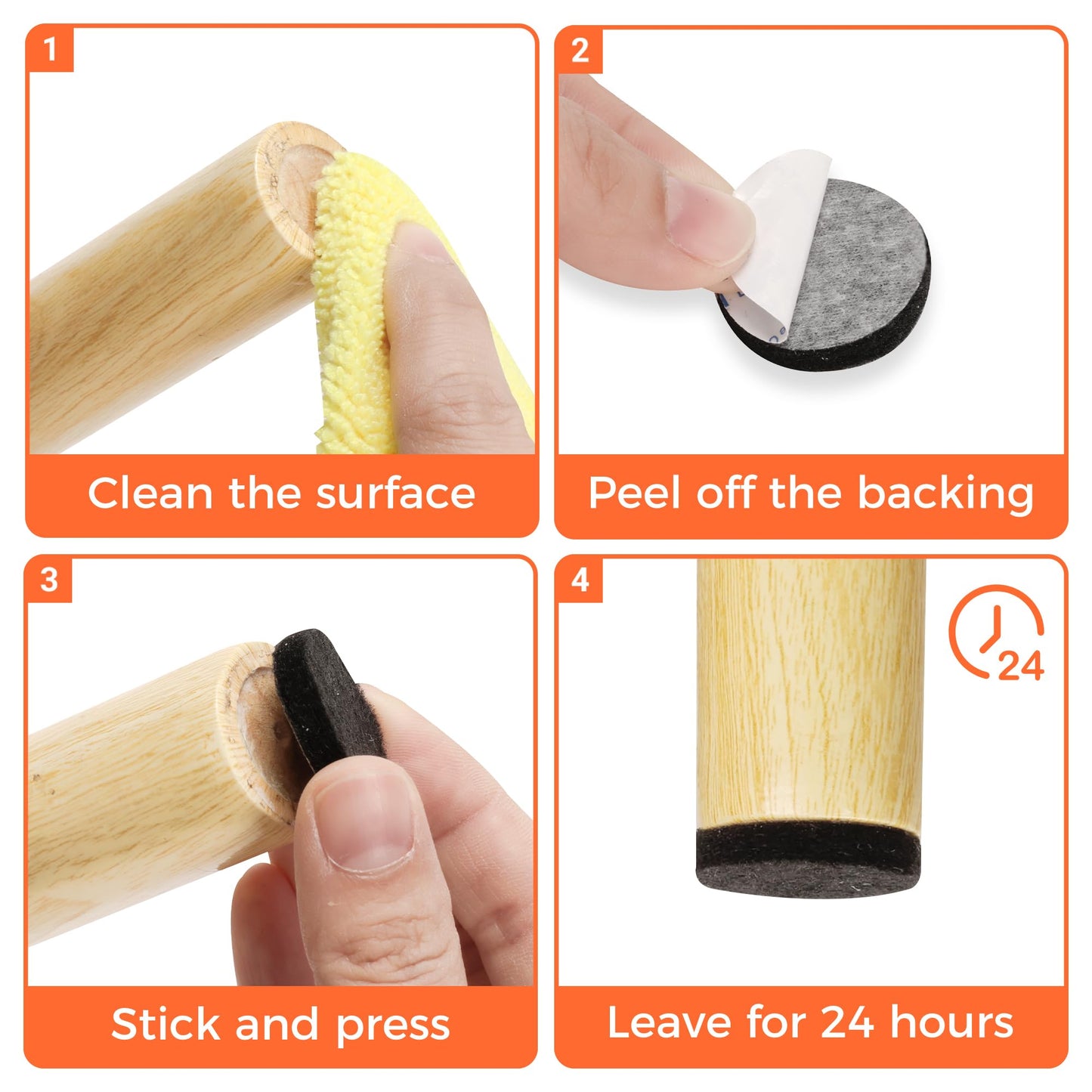 1

Clean the surface

2

Peel off the backing

3

Stick and press

4

24

Leave for 24 hours