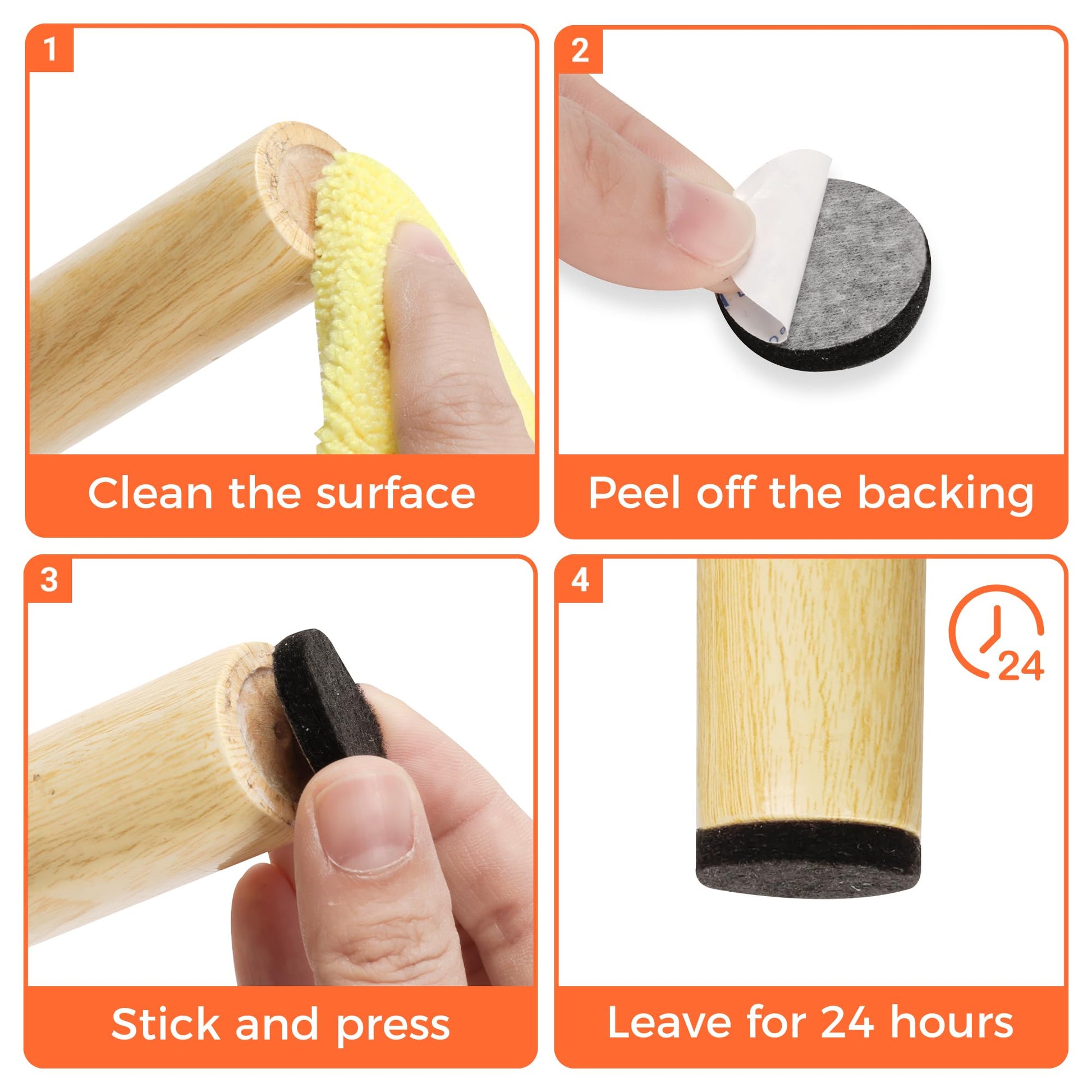 1

Clean the surface

2

Peel off the backing

3

Stick and press

4

24

Leave for 24 hours