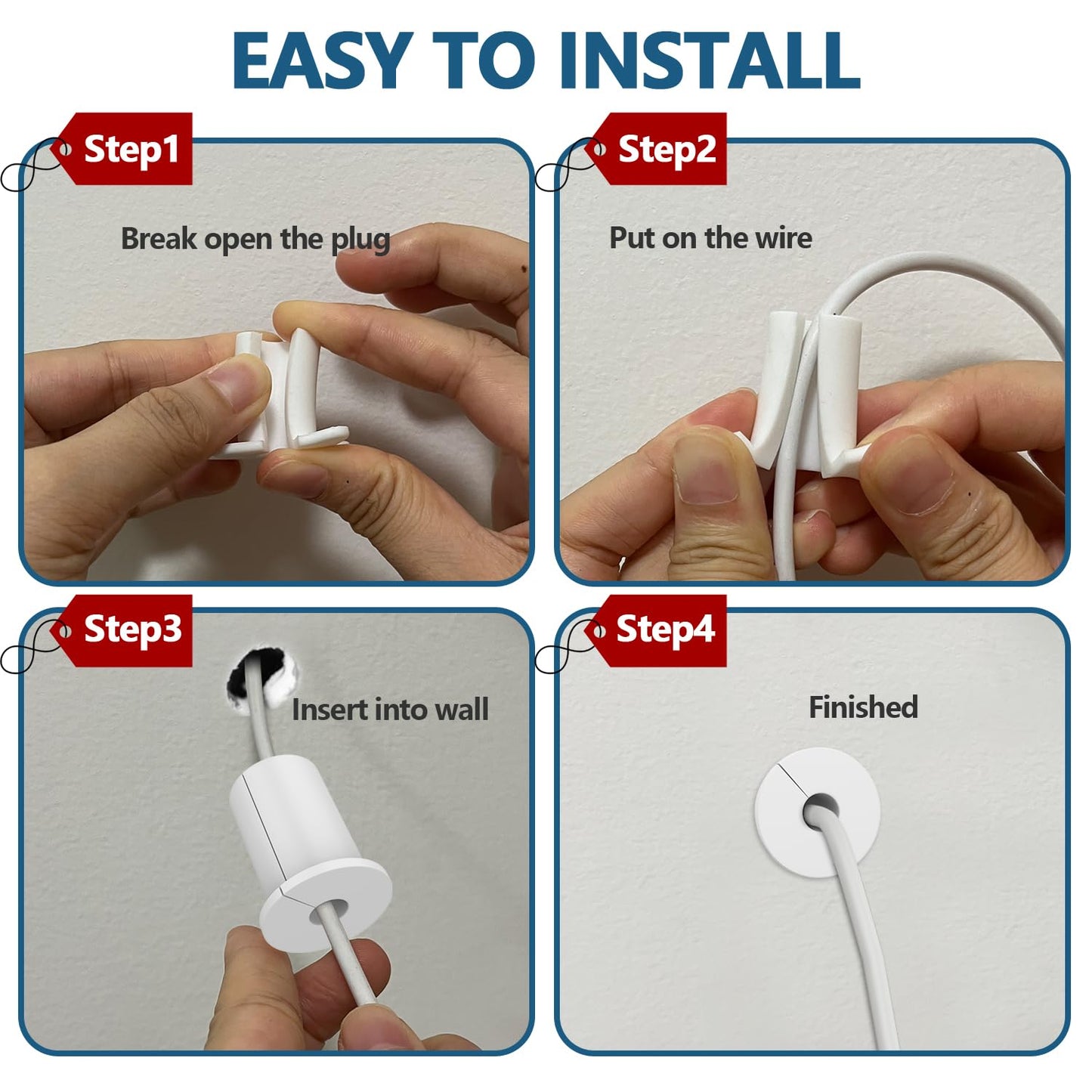 EASY TO INSTALL

Step1

Break open the plug

Step2

Put on the wire

Step3

Insert into wall

Step4

Finished