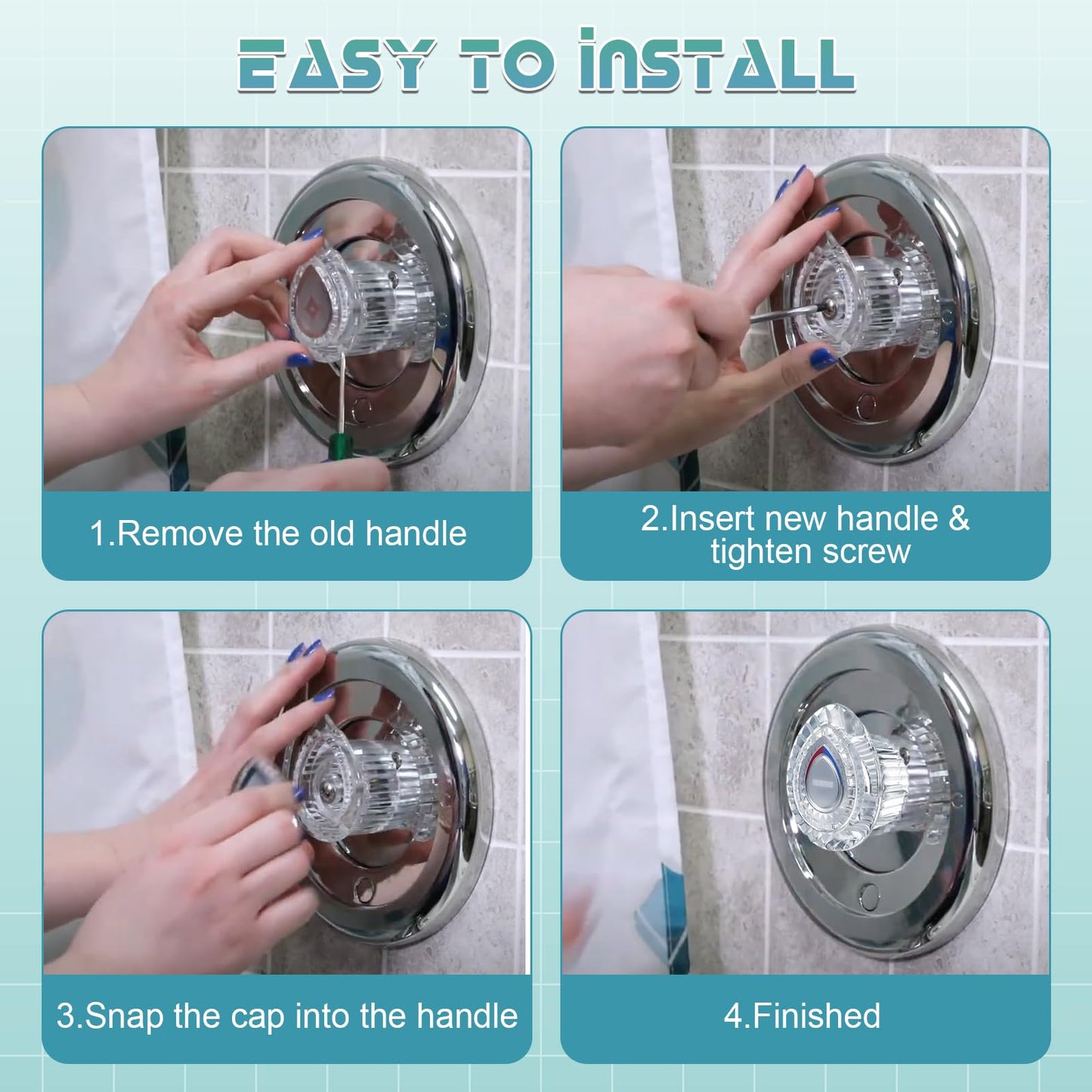 EASY TO INSTALL

1.Remove the old handle

2.Insert new handle & tighten screw

3.Snap the cap into the handle

4.Finished