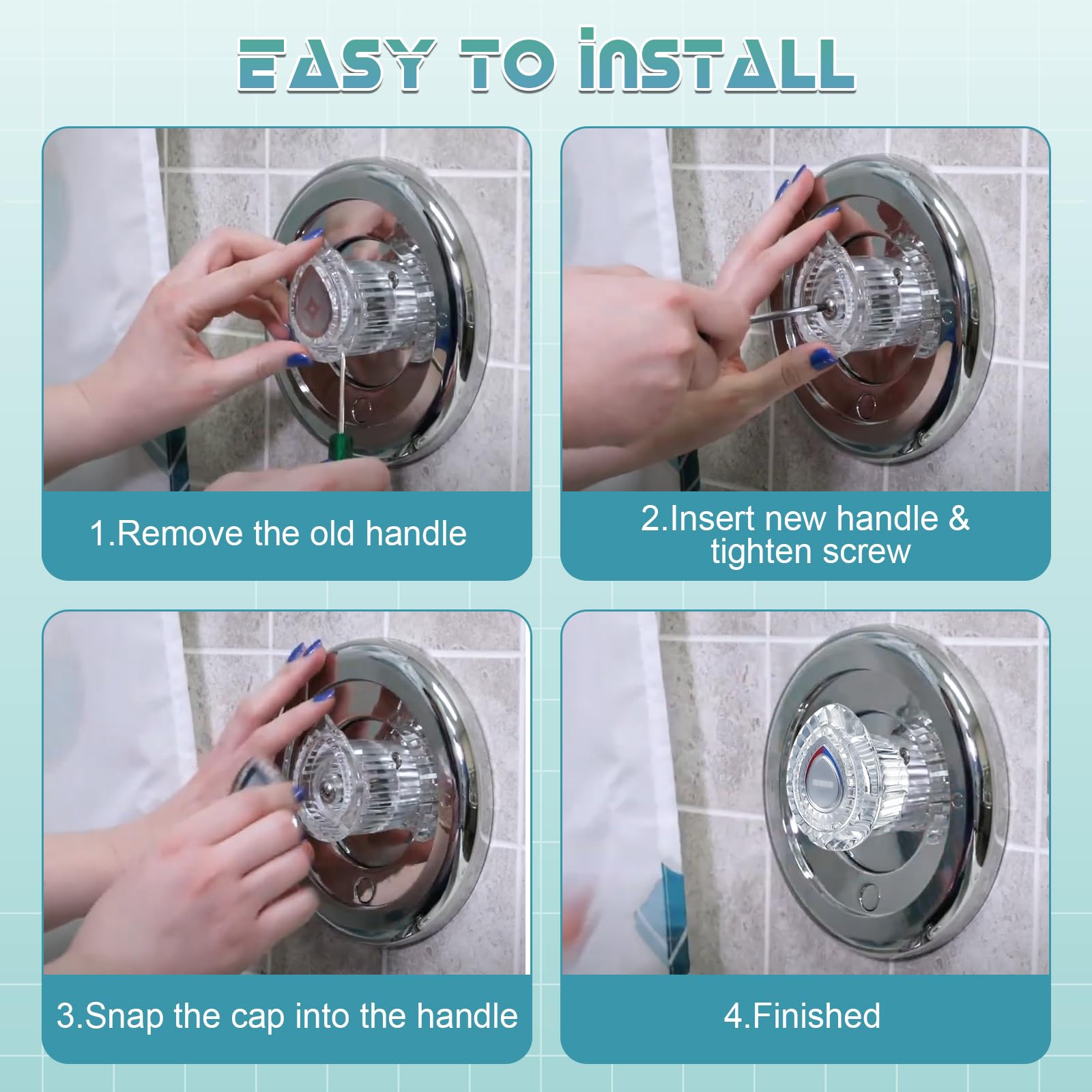 EASY TO INSTALL

1.Remove the old handle

2.Insert new handle & tighten screw

3.Snap the cap into the handle

4.Finished