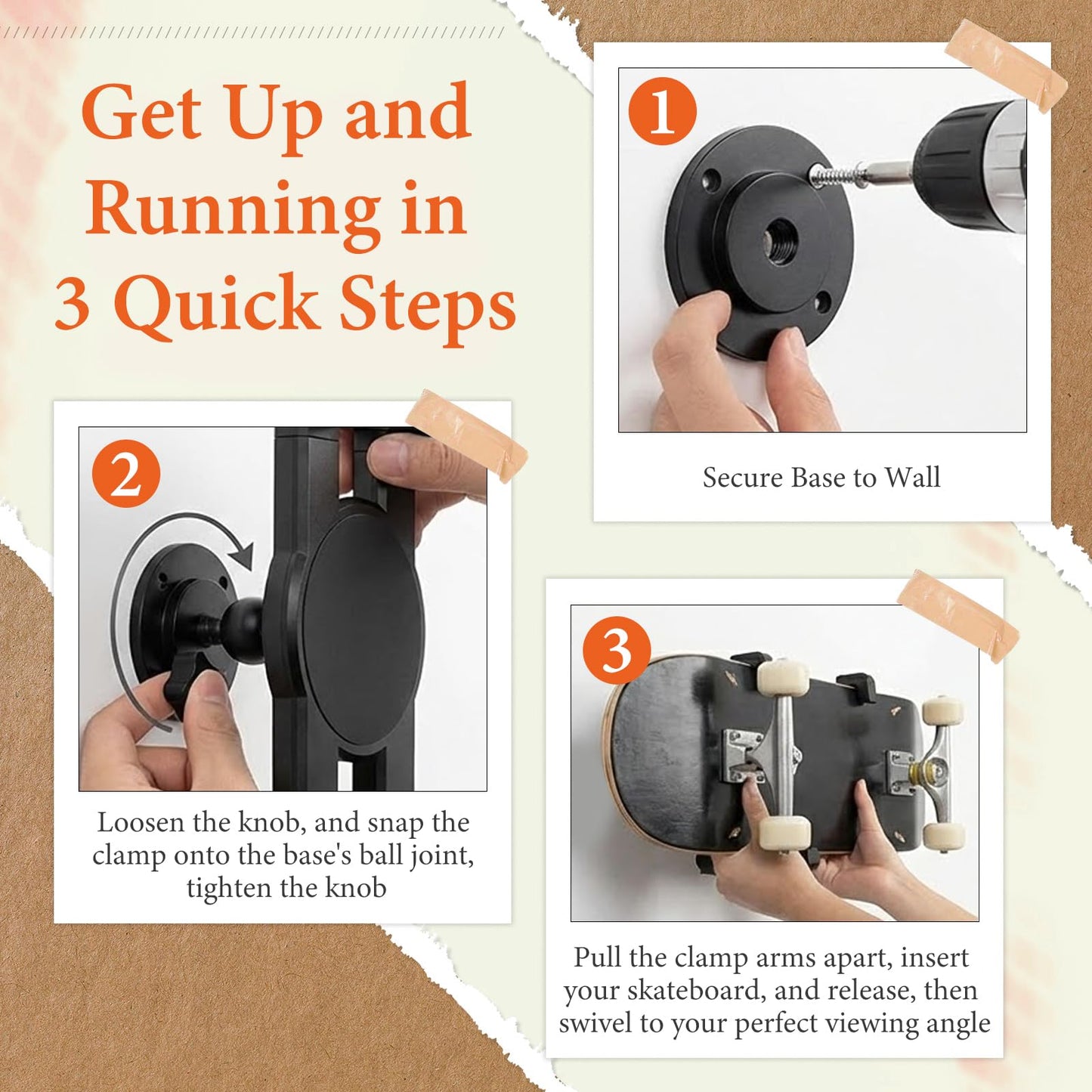 Get Up and Running in 3 Quick Steps

1

Secure Base to Wall

2

Loosen the knob, and snap the clamp onto the base's ball joint, tighten the knob

3

Pull the clamp arms apart, insert your skateboard, and release, then swivel to your perfect viewing angle