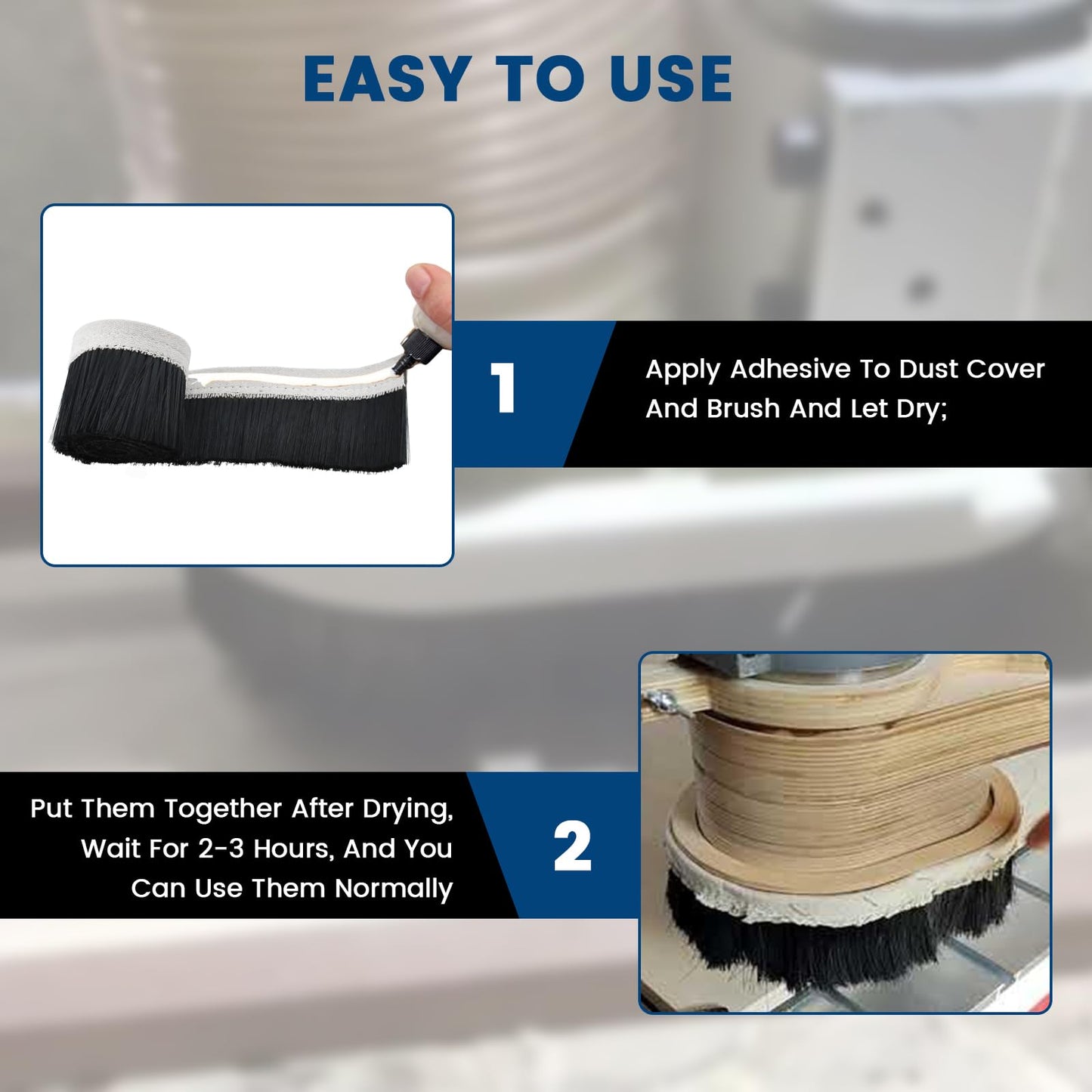 EASY TO USE

1

Apply Adhesive To Dust Cover And Brush And Let Dry;

Put Them Together After Drying, Wait For 2-3 Hours, And You Can Use Them Normally

2