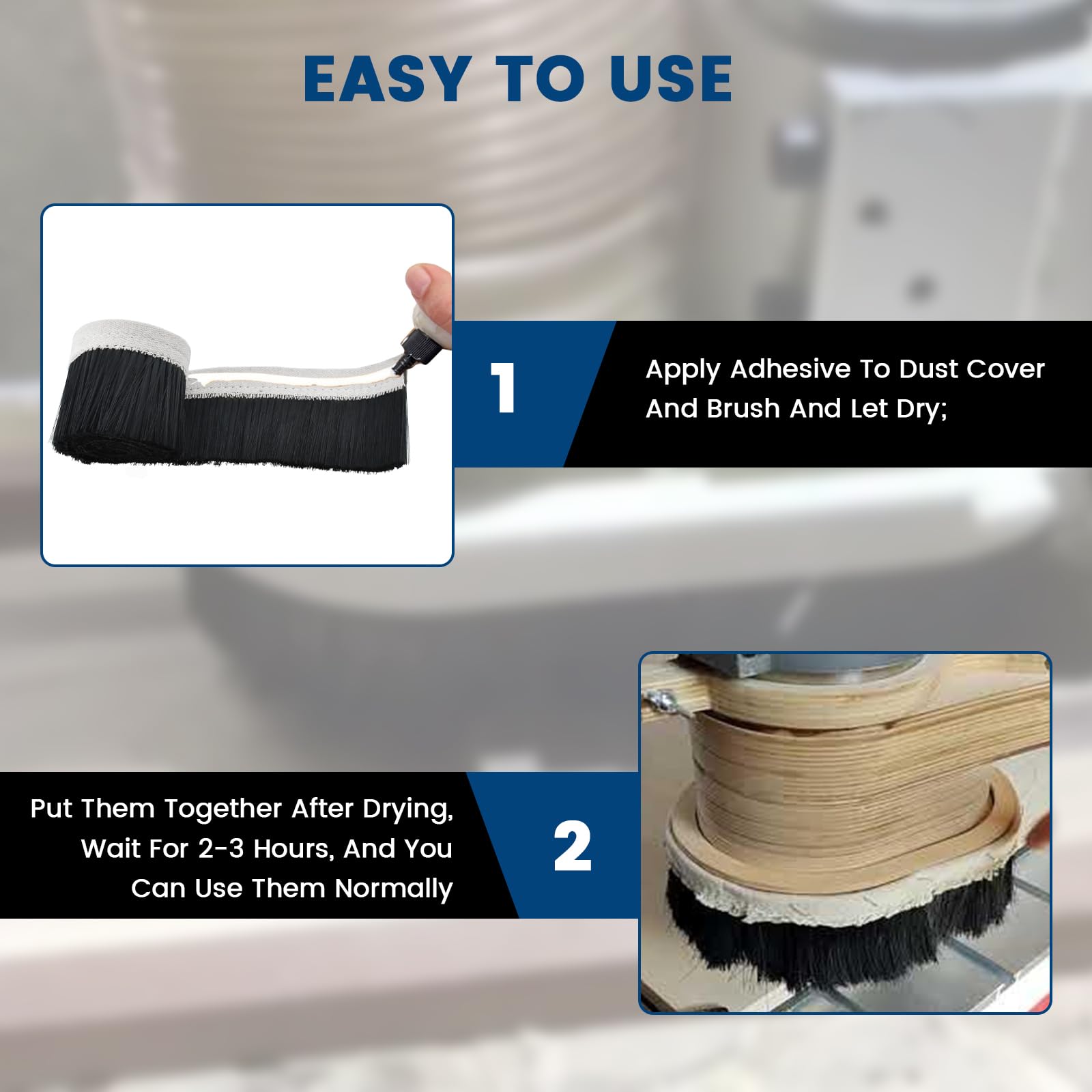 EASY TO USE

1

Apply Adhesive To Dust Cover And Brush And Let Dry;

Put Them Together After Drying, Wait For 2-3 Hours, And You Can Use Them Normally

2