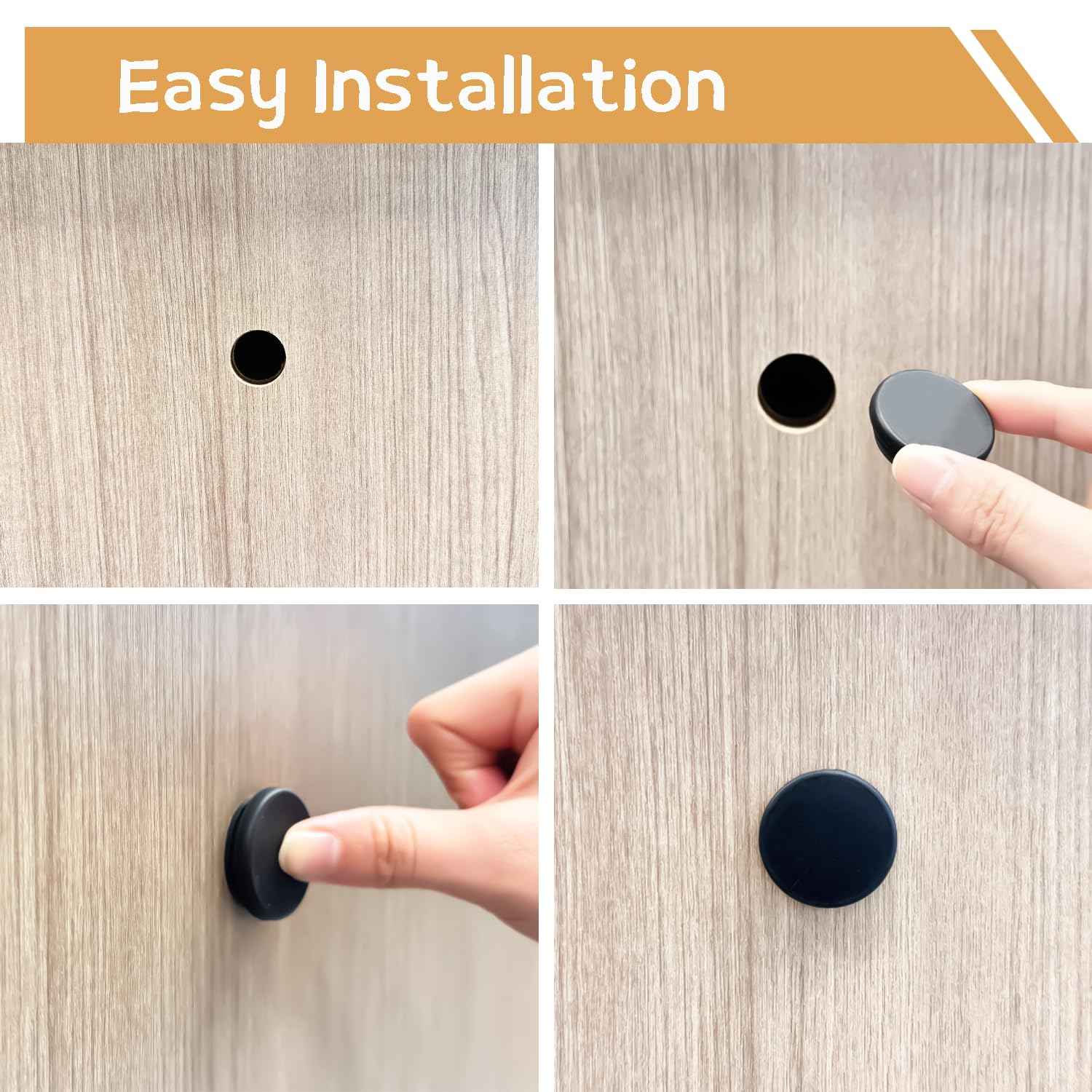 Easy Installation