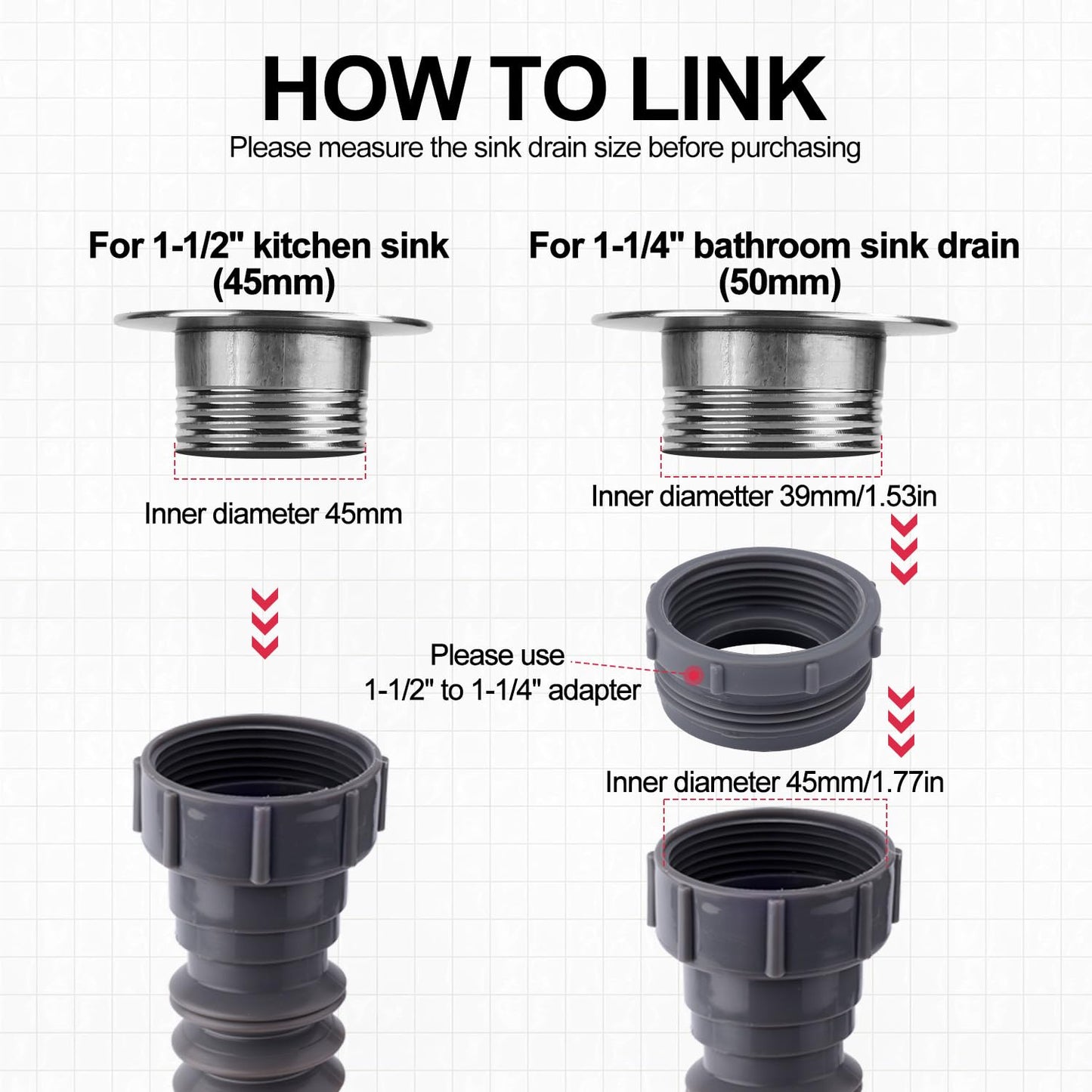 HOW TO LINK
Please measure the sink drain size before purchasing

For 1-1/2" kitchen sink (45mm)

Inner diameter 45mm

For 1-1/4" bathroom sink drain (50mm)

Inner diametter 39mm/1.53in

Please use 1-1/2" to 1-1/4" adapter

Inner diameter 45mm/1.77in