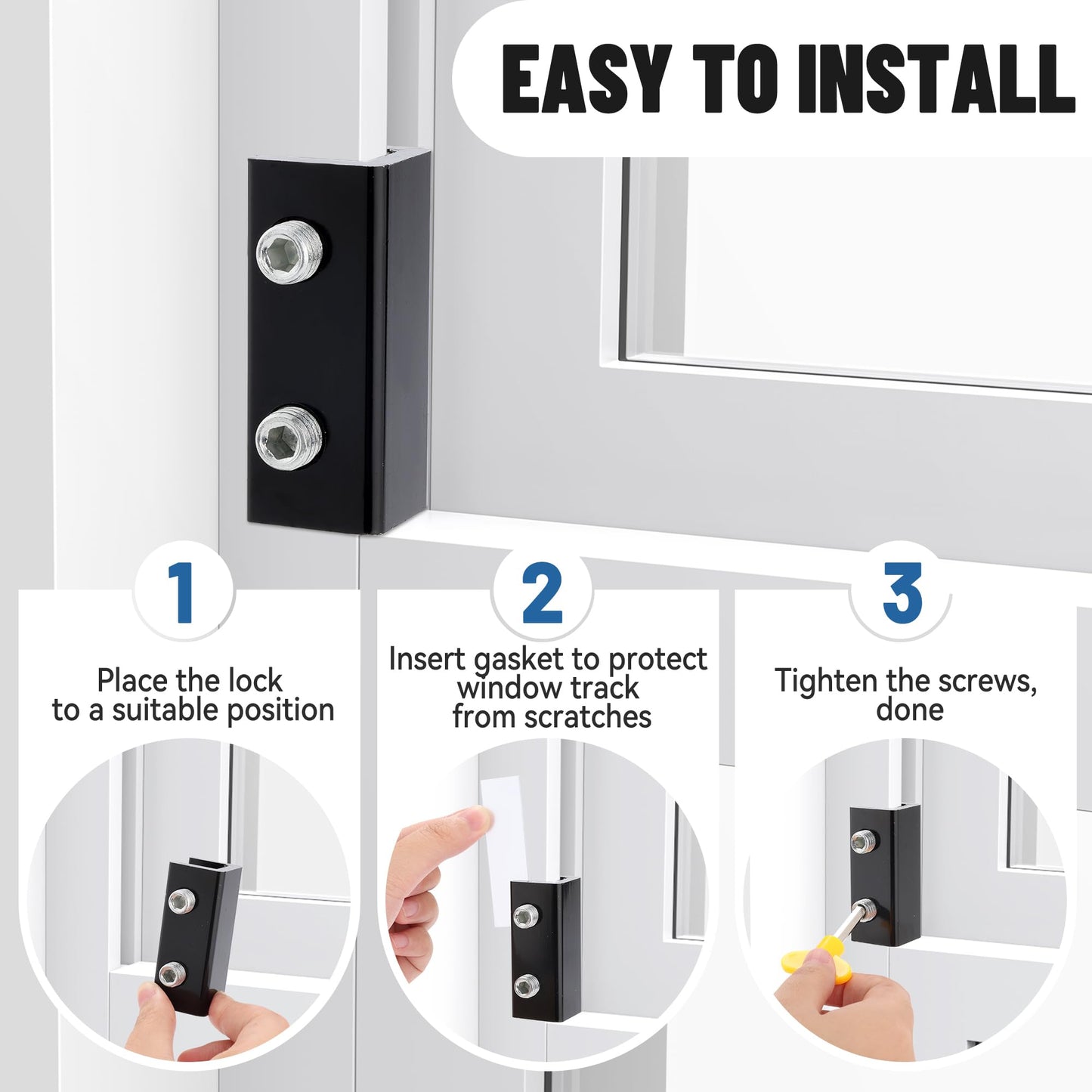 EASY TO INSTALL

1

Place the lock to a suitable position

2

Insert gasket to protect window track from scratches

3

Tighten the screws, done