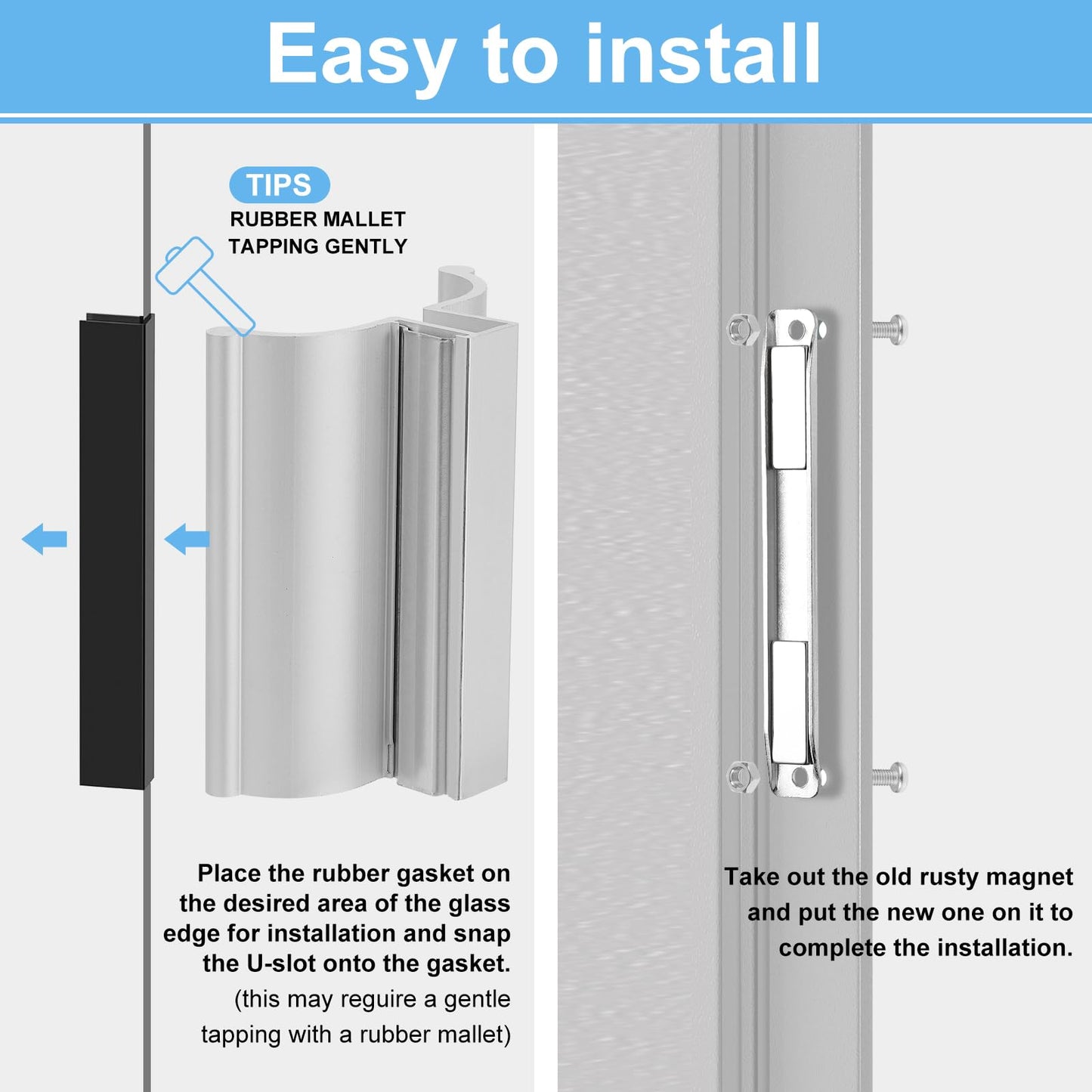 Easy to install

TIPS
RUBBER MALLET TAPPING GENTLY

Place the rubber gasket on the desired area of the glass edge for installation and snap the U-slot onto the gasket.
(this may reguire a gentle tapping with a rubber mallet)

Take out the old rusty magnet and put the new one on it to complete the installation.