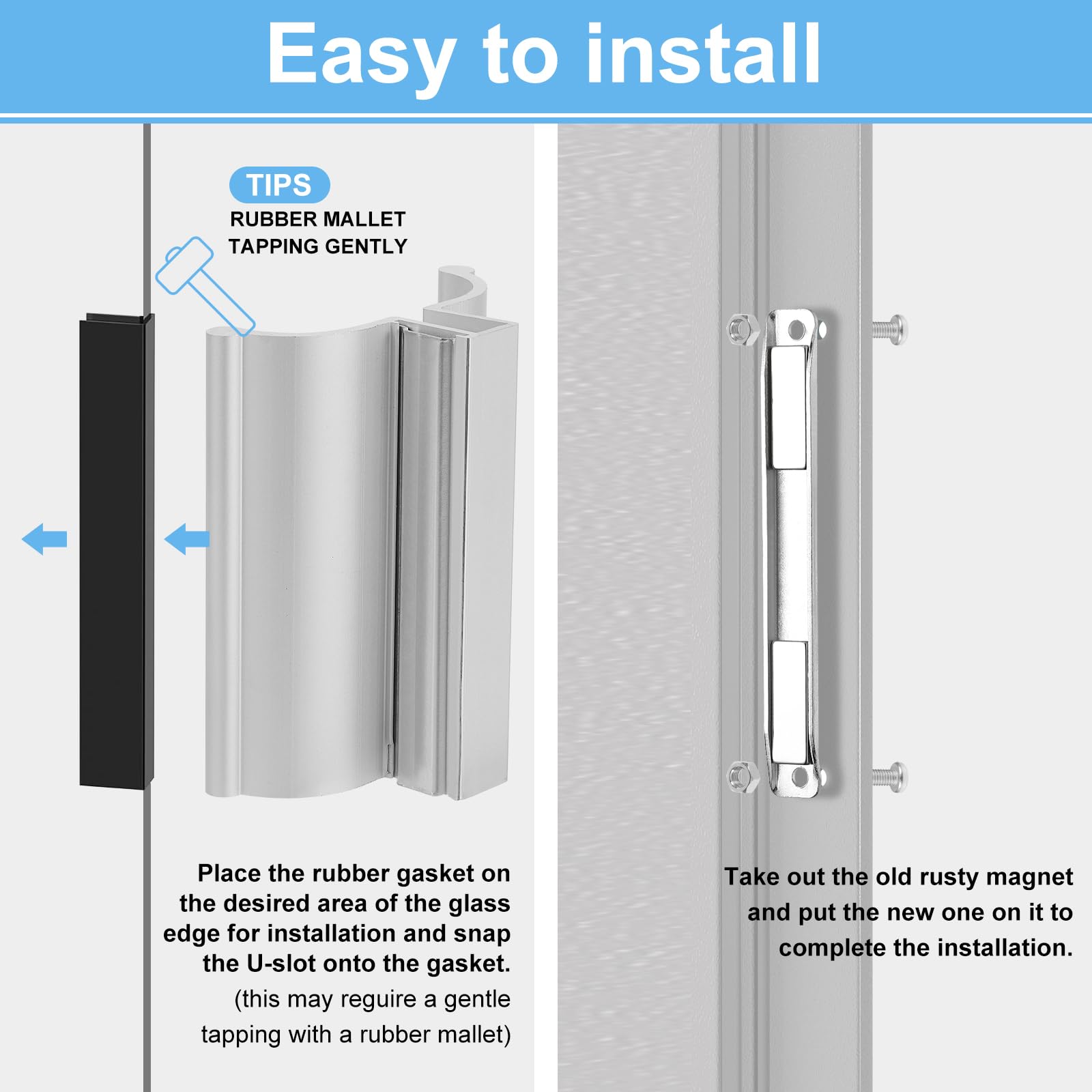 Easy to install

TIPS
RUBBER MALLET
TAPPING GENTLY

Place the rubber gasket on the desired area of the glass edge for installation and snap the U-slot onto the gasket.
(this may reguire a gentle tapping with a rubber mallet)

Take out the old rusty magnet and put the new one on it to complete the installation.