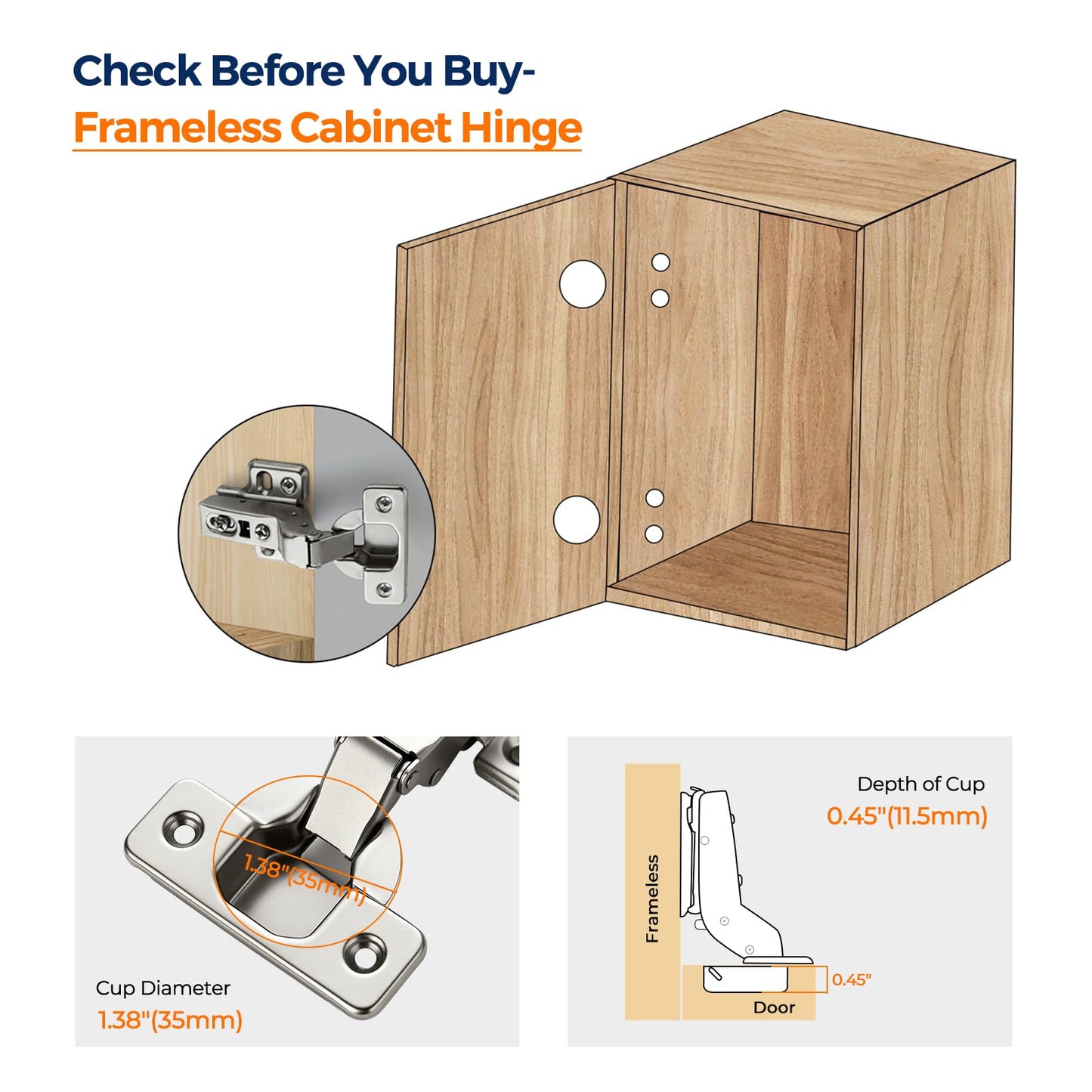 Check Before You Buy-
Frameless Cabinet Hinge

1.38"(35mm)

Cup Diameter
1.38"(35mm)

Depth of Cup
0.45"(11.5mm)

Frameless

0.45"

Door