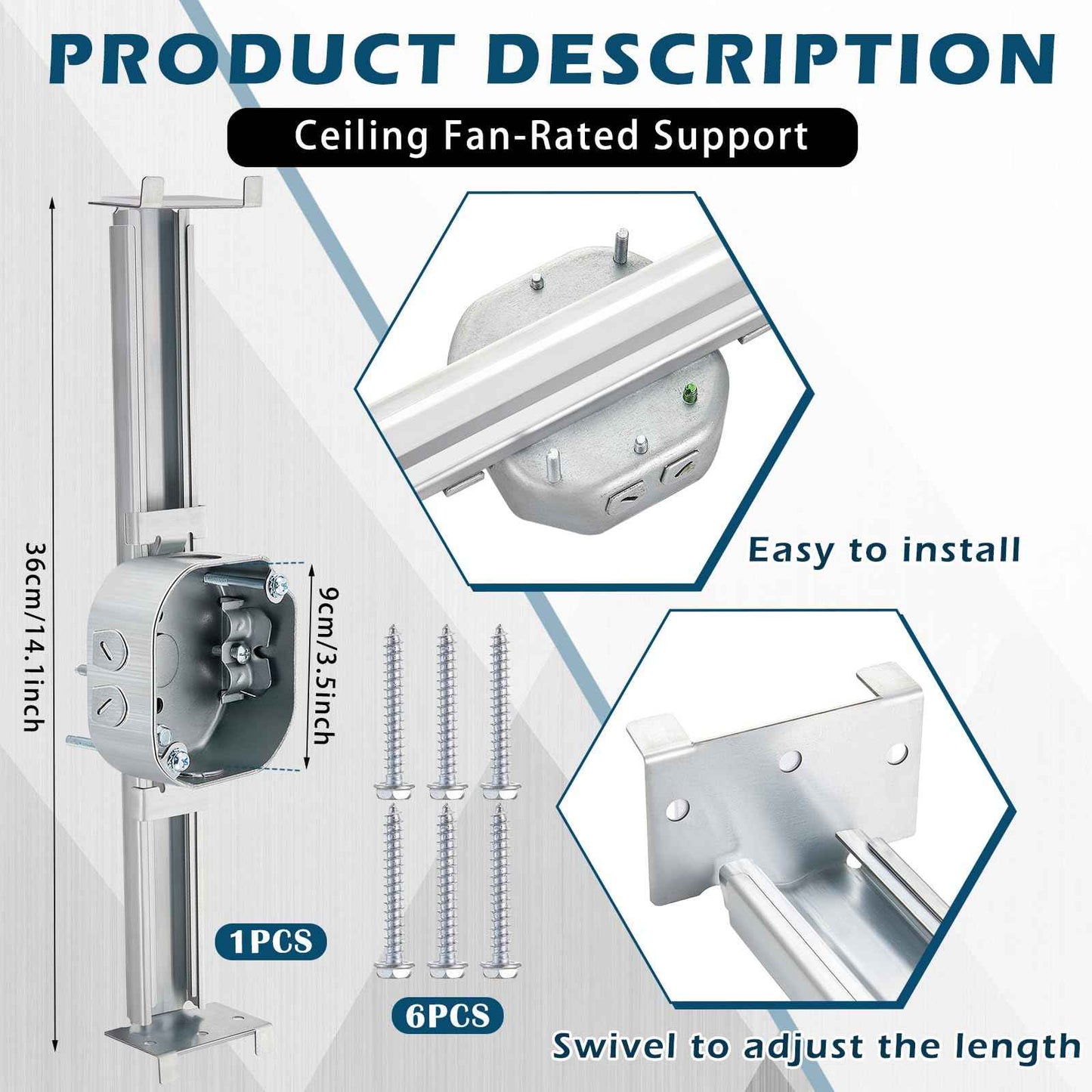 PRODUCT DESCRIPTION

Ceiling Fan-Rated Support

36cm/14.1inch

9cm/3.5inch

1PCS

6PCS

Easy to install

Swivel to adjust the length